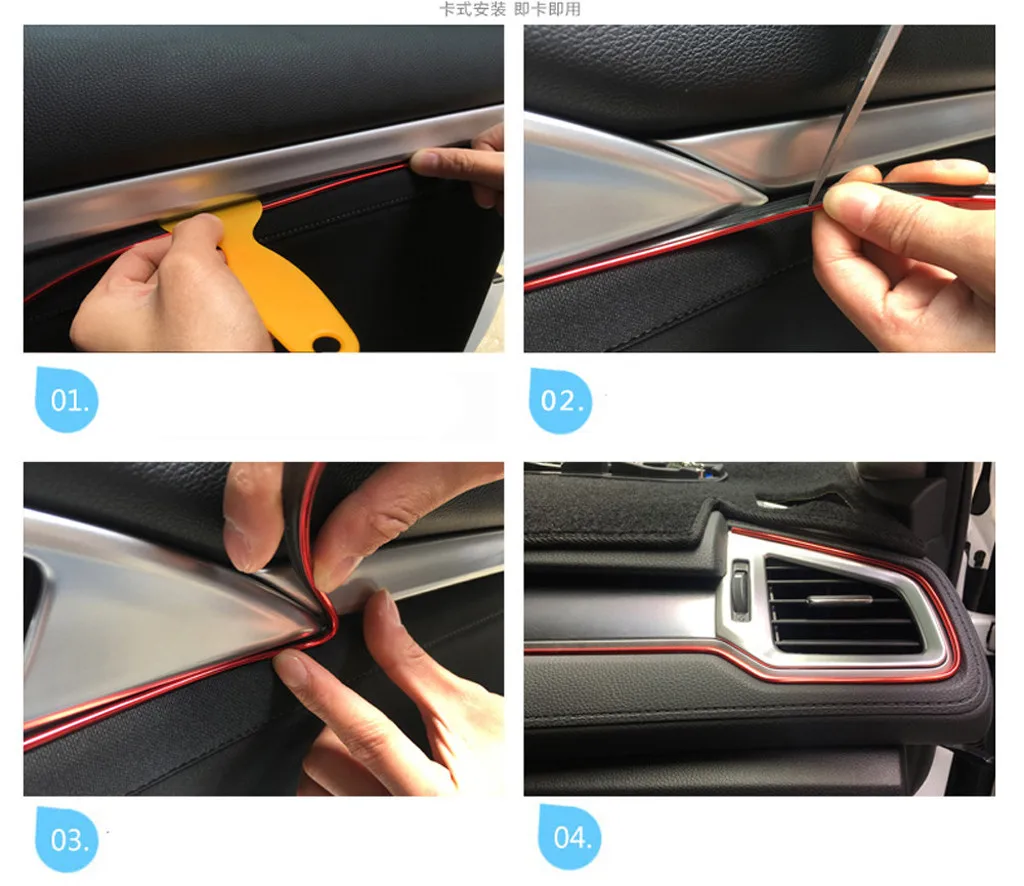 卡式安装 即卡即用

01.

02.

03.

04.