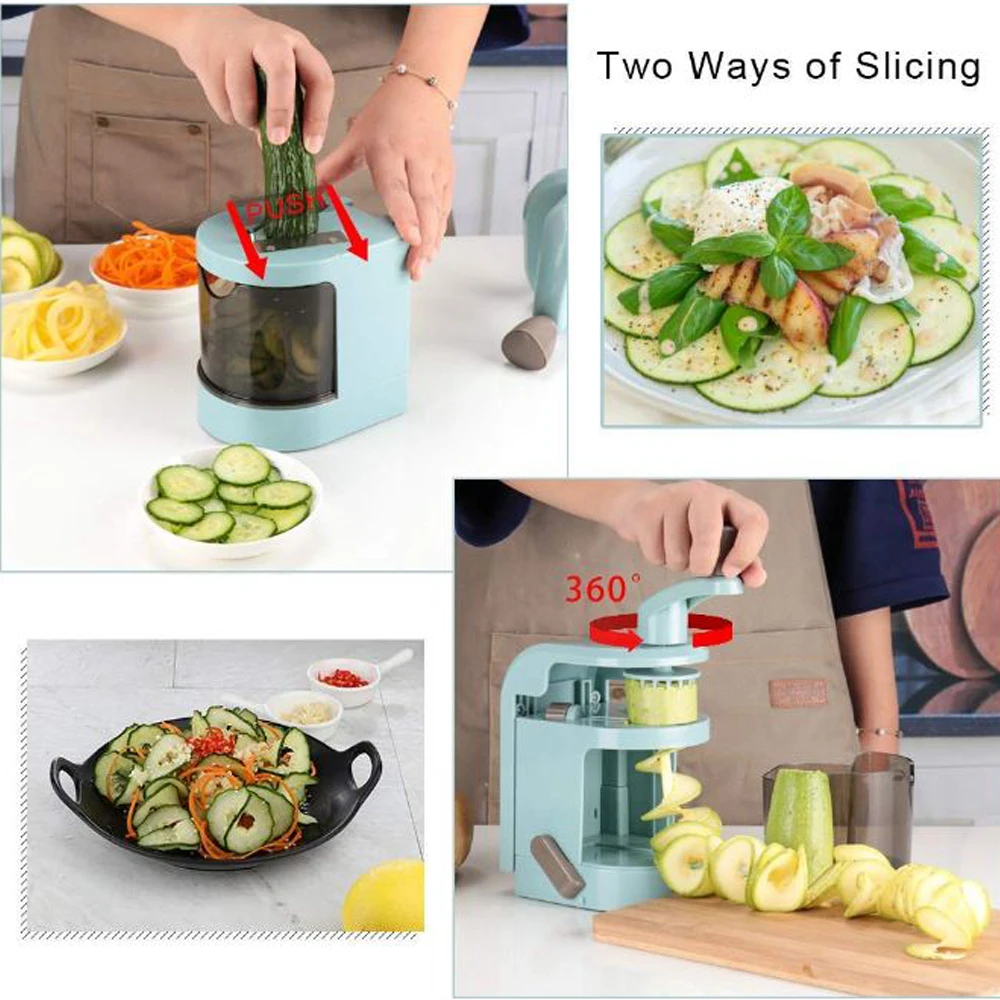 Two Ways of Slicing

PUSH

360°