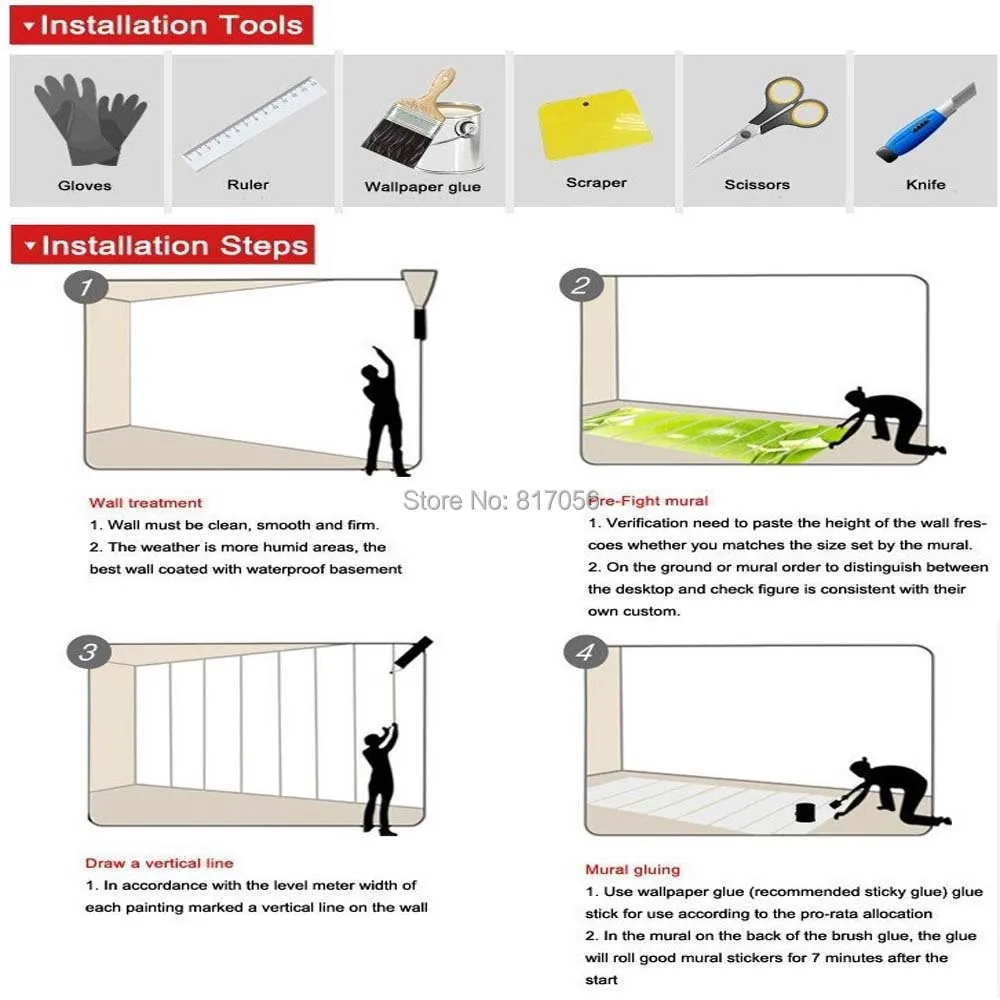 Installation Tools

Gloves

Ruler

Wallpaper glue

Scraper

Scissors

Knife

Installation Steps

1

Wall treatment

1. Wall must be clean, smooth and firm.

2. The weather is more humid areas, the best wall coated with waterproof basement

2

Store No: 817056

Pre-Fight mural

1. Verification need to paste the height of the wall frescoes whether you matches the size set by the mural.

2. On the ground or mural order to distinguish between the desktop and check figure is consistent with their own custom.

3

Draw a vertical line

1. In accordance with the level meter width of each painting marked a vertical line on the wall

4

Mural gluing

1. Use wallpaper glue (recommended sticky glue) glue stick for use according to the pro-rata allocation

2. In the mural on the back of the brush glue, the glue will roll good mural stickers for 7 minutes after the start