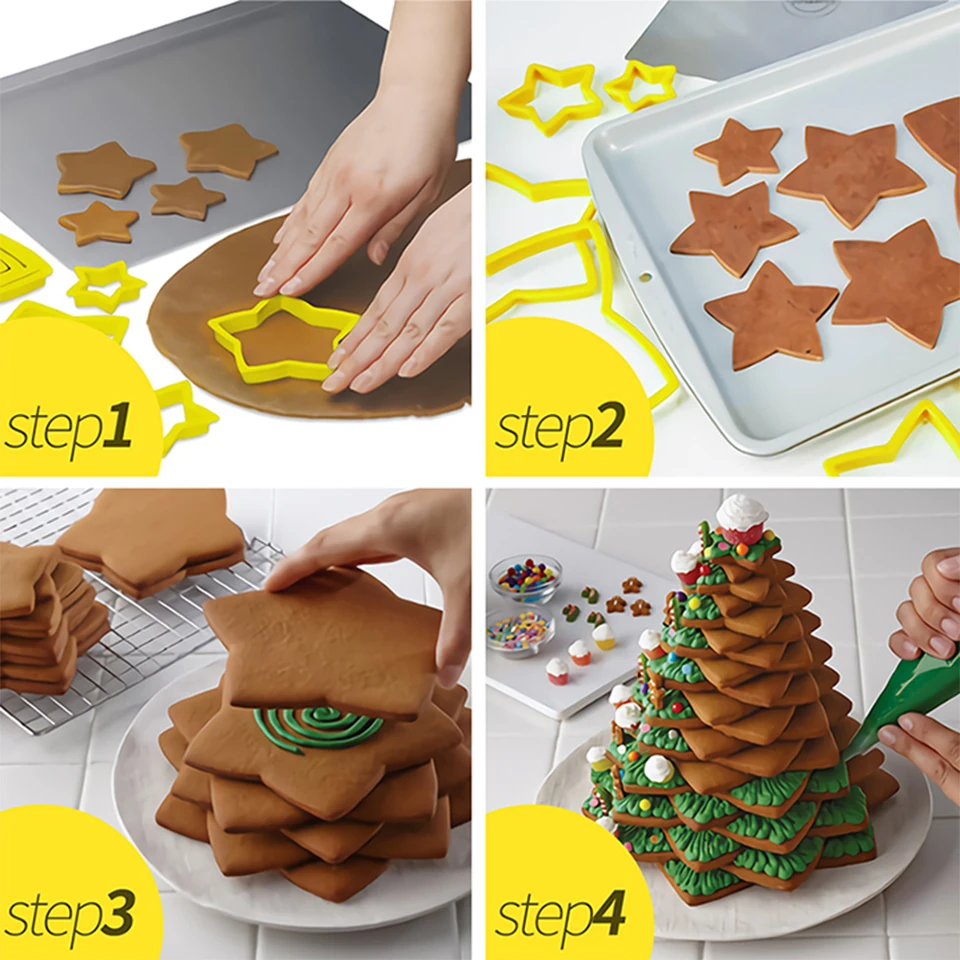 step1

step2

step3

step4