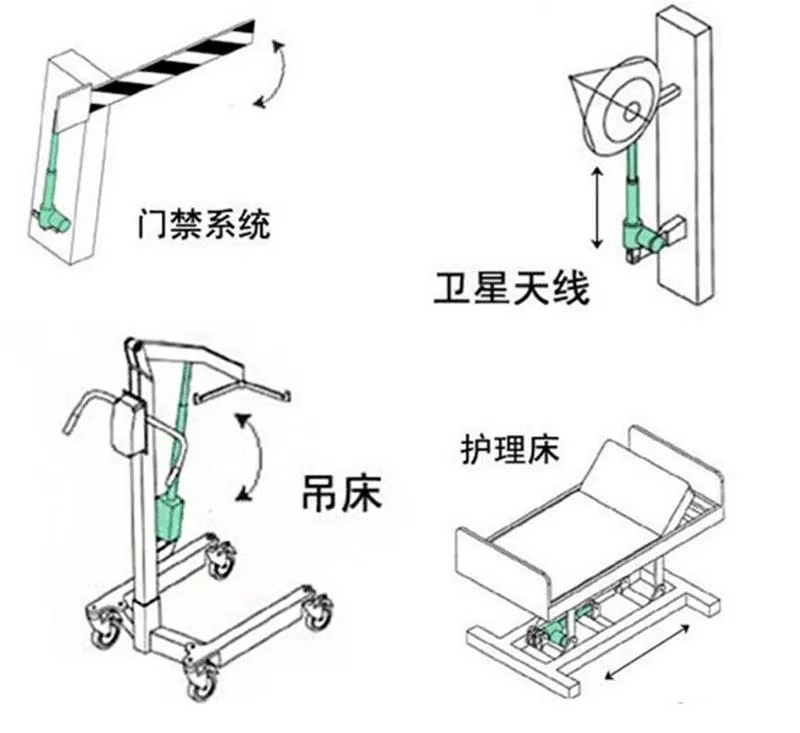 门禁系统

卫星天线

吊床

护理床