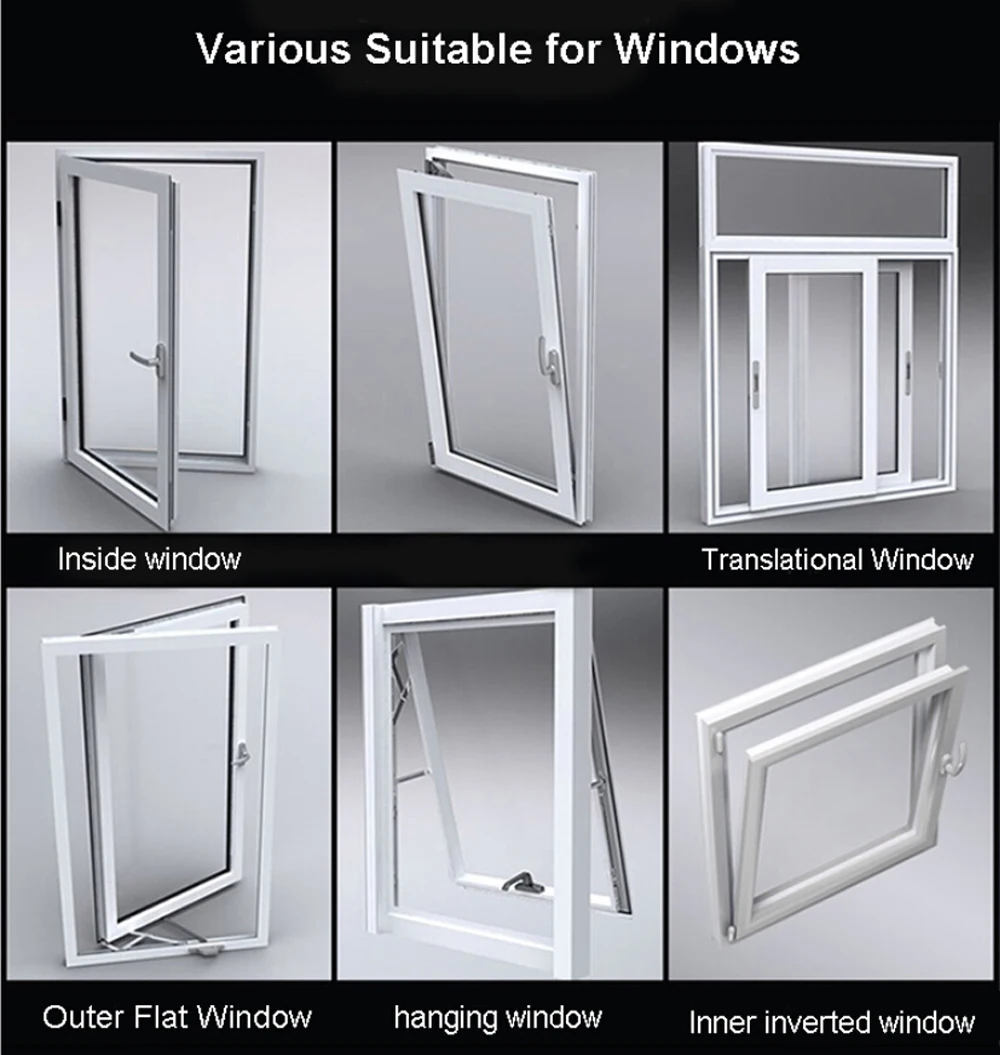 Various Suitable for Windows

Inside window

Translational Window

Outer Flat Window

hanging window

Inner inverted window