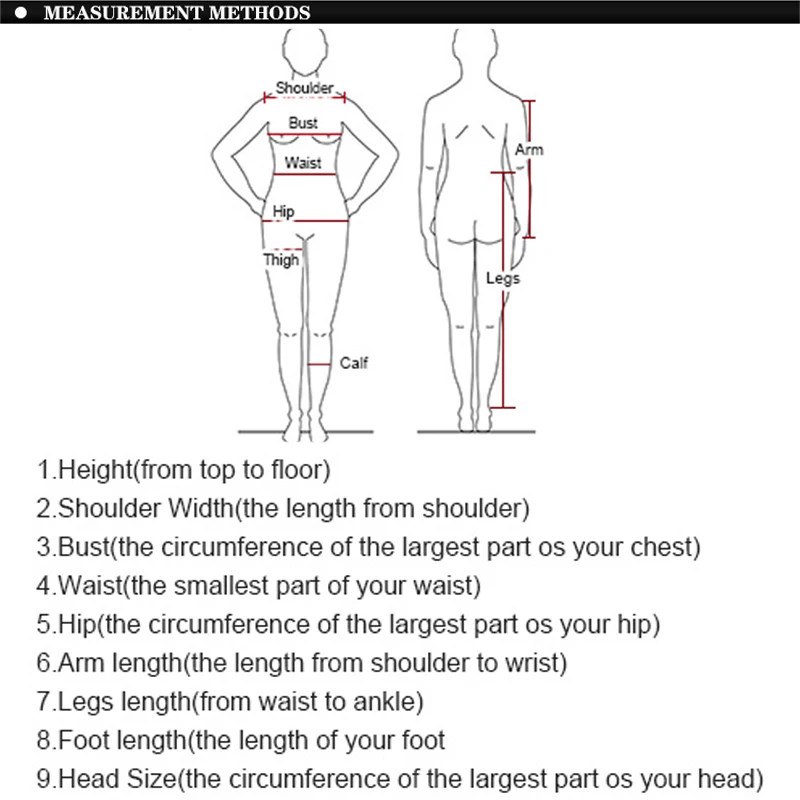 ● MEASUREMENT METHODS

Shoulder
Bust
Waist
Hip
Thigh
Calf
Arm
Legs

1.Height(from top to floor)
2.Shoulder Width(the length from shoulder)
3.Bust(the circumference of the largest part os your chest)
4.Waist(the smallest part of your waist)
5.Hip(the circumference of the largest part os your hip)
6.Arm length(the length from shoulder to wrist)
7.Legs length(from waist to ankle)
8.Foot length(the length of your foot
9.Head Size(the circumference of the largest part os your head)