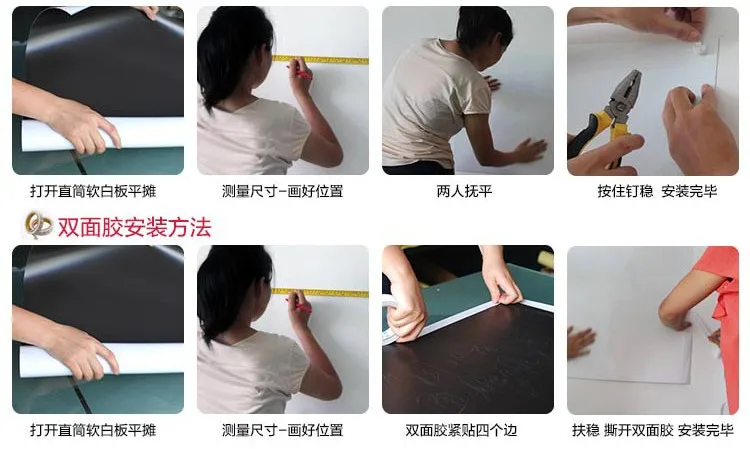 打开直筒软白板平摊

测量尺寸-画好位置

两人抚平

按住钉稳 安装完毕

双面胶安装方法

打开直筒软白板平摊

测量尺寸-画好位置

双面胶紧贴四个边

扶稳 撕开双面胶 安装完毕