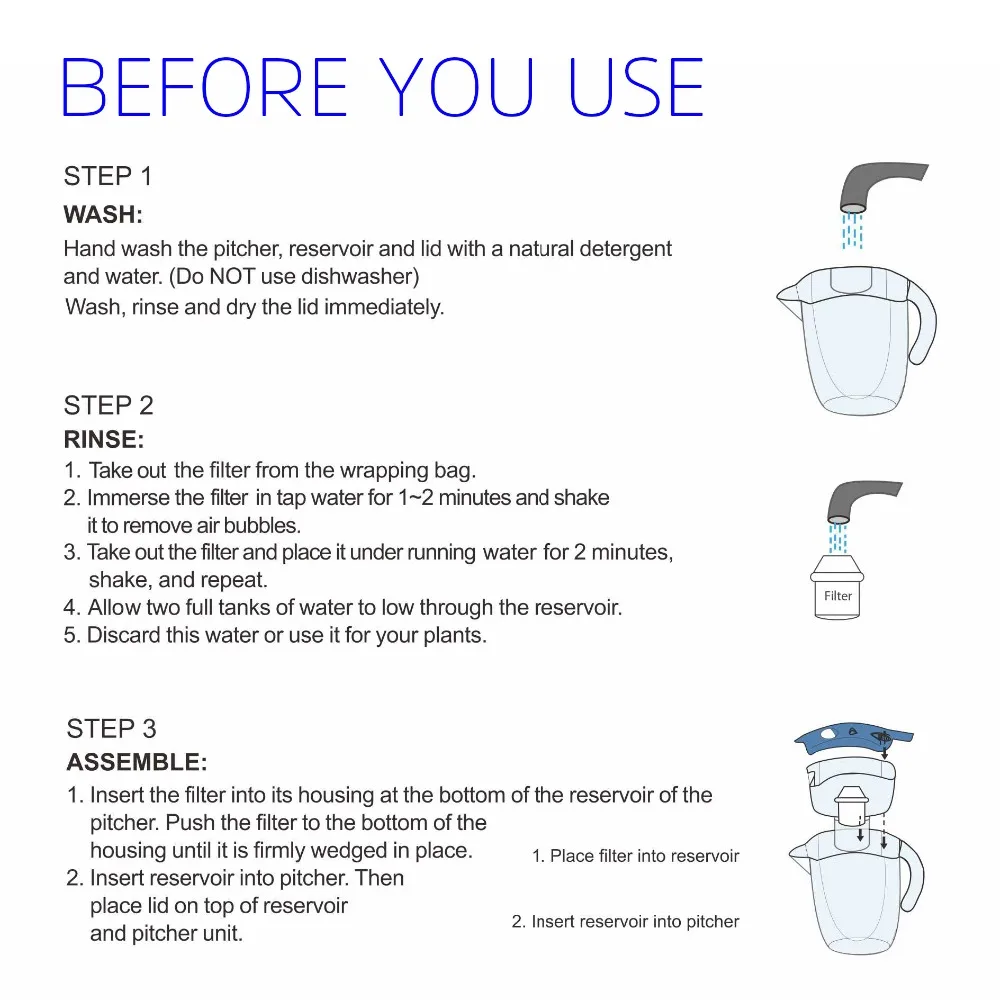 BEFORE YOU USE

STEP 1
WASH:
Hand wash the pitcher, reservoir and lid with a natural detergent and water. (Do NOT use dishwasher)
Wash, rinse and dry the lid immediately.

STEP 2
RINSE:
1. Take out the filter from the wrapping bag.
2. Immerse the filter in tap water for 1~2 minutes and shake it to remove air bubbles.
3. Take out the filter and place it under running water for 2 minutes, shake, and repeat.
4. Allow two full tanks of water to low through the reservoir.
5. Discard this water or use it for your plants.

Filter

STEP 3
ASSEMBLE:
1. Insert the filter into its housing at the bottom of the reservoir of the pitcher. Push the filter to the bottom of the housing until it is firmly wedged in place.
2. Insert reservoir into pitcher. Then place lid on top of reservoir and pitcher unit.

1. Place filter into reservoir

2. Insert reservoir into pitcher