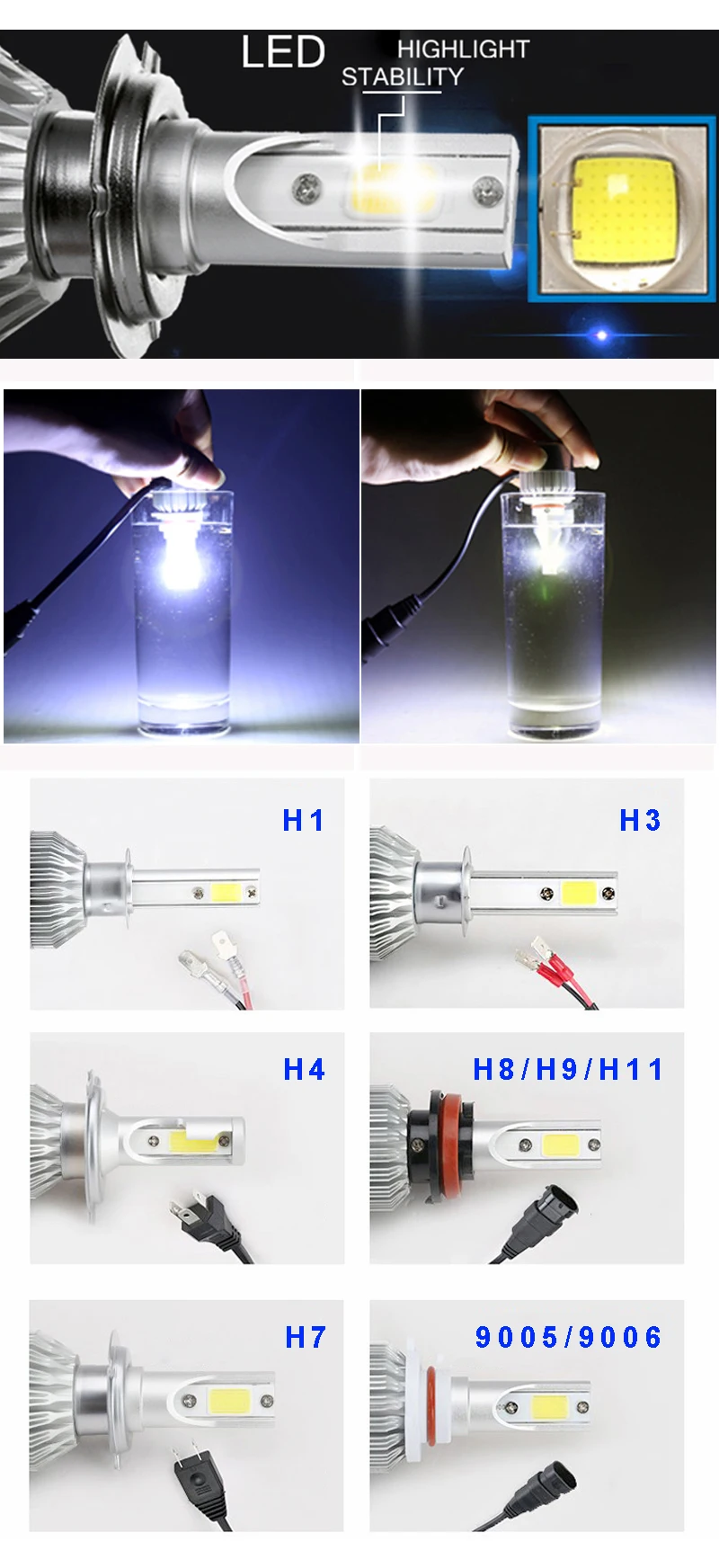 LED
HIGHLIGHT
STABILITY

H1

H3

H4

H8/H9/H11

H7

9005/9006