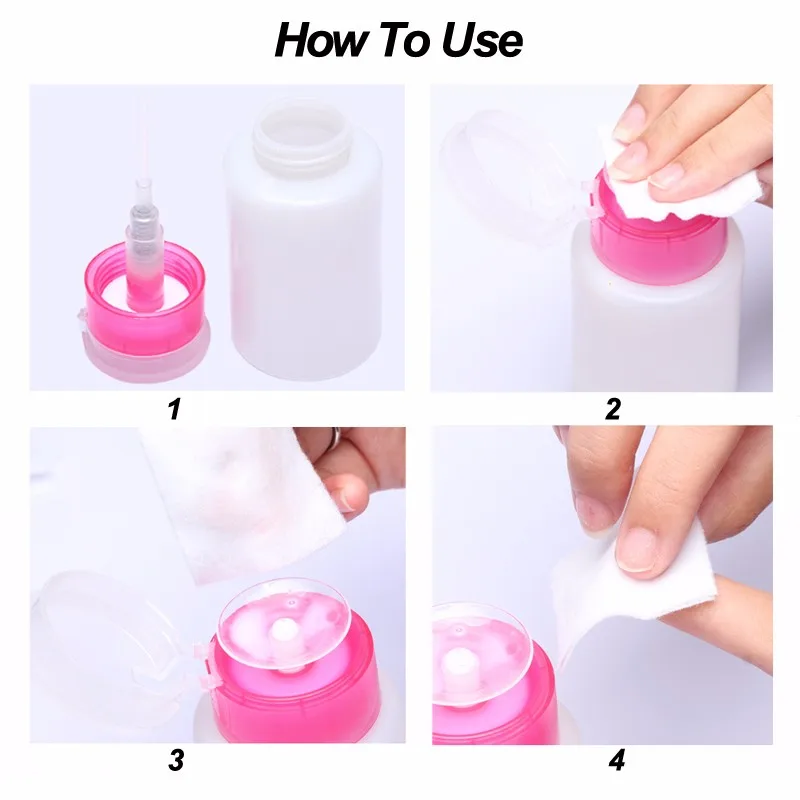 How To Use

1

2

3

4