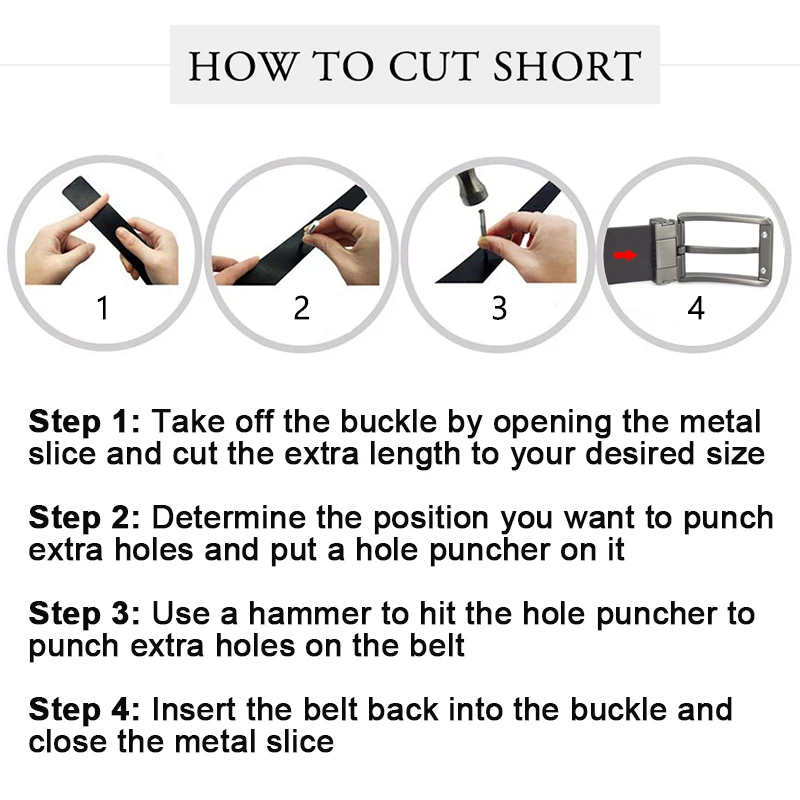 HOW TO CUT SHORT

1

2

3

4

Step 1: Take off the buckle by opening the metal slice and cut the extra length to your desired size

Step 2: Determine the position you want to punch extra holes and put a hole puncher on it

Step 3: Use a hammer to hit the hole puncher to punch extra holes on the belt

Step 4: Insert the belt back into the buckle and close the metal slice