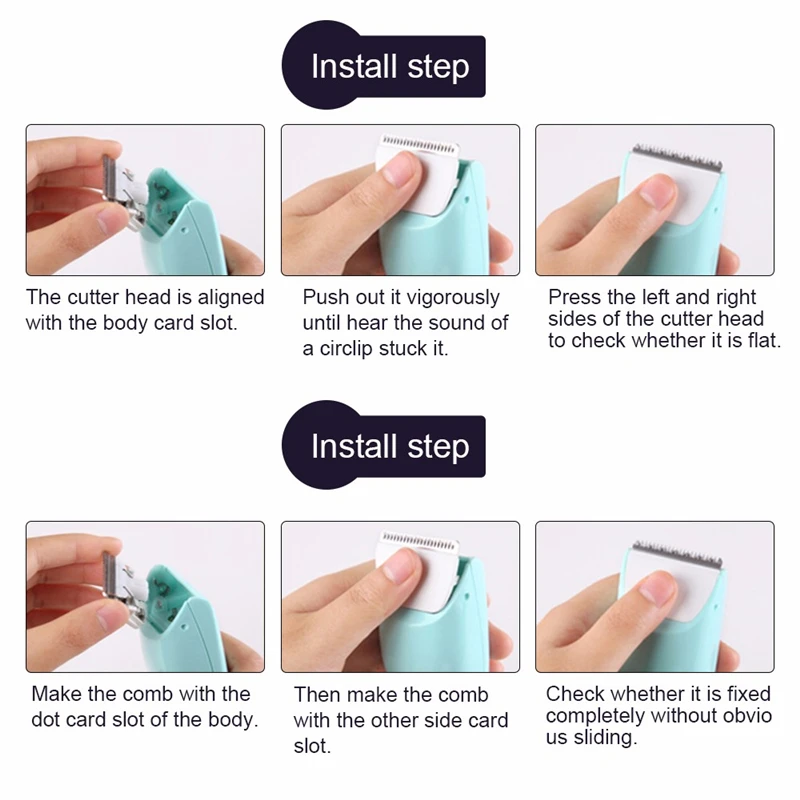 Install step

The cutter head is aligned with the body card slot.

Push out it vigorously until hear the sound of a circlip stuck it.

Press the left and right sides of the cutter head to check whether it is flat.

Install step

Make the comb with the dot card slot of the body.

Then make the comb with the other side card slot.

Check whether it is fixed completely without obvio us sliding.