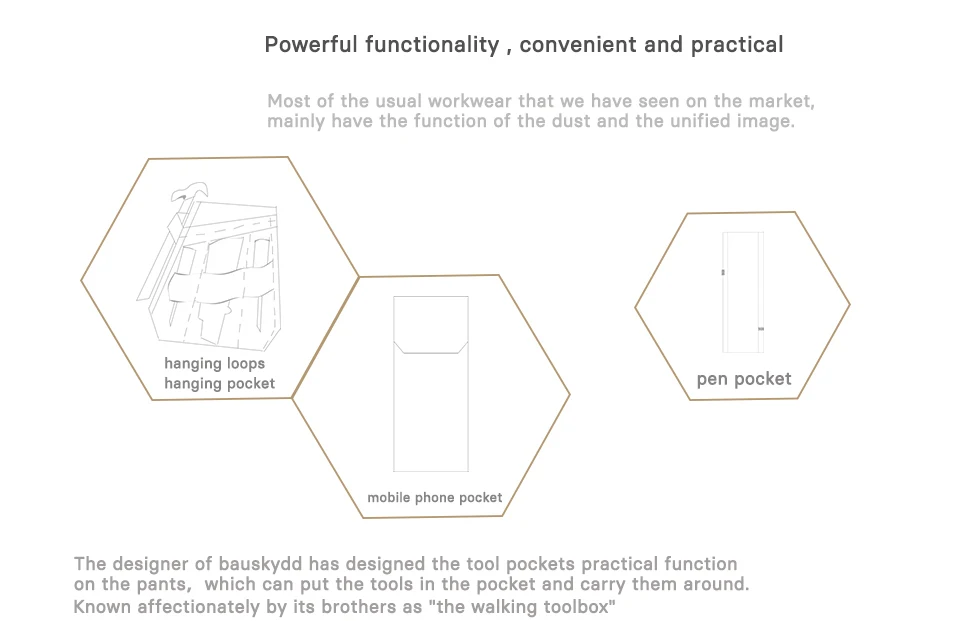 Powerful functionality , convenient and practical

Most of the usual workwear that we have seen on the market, mainly have the function of the dust and the unified image.

hanging loops
hanging pocket

mobile phone pocket

pen pocket

The designer of bauskydd has designed the tool pockets practical function on the pants, which can put the tools in the pocket and carry them around. Known affectionately by its brothers as "the walking toolbox"