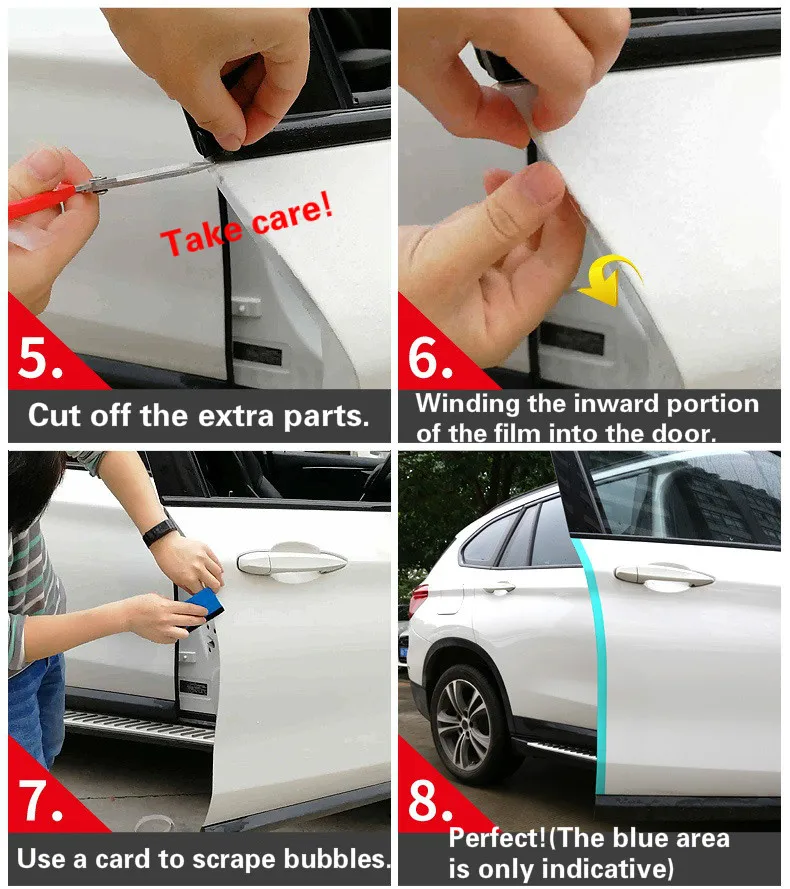 Take care!

5.

Cut off the extra parts.

6.

Winding the inward portion of the film into the door.

7.

Use a card to scrape bubbles.

8.

Perfect!(The blue area is only indicative)