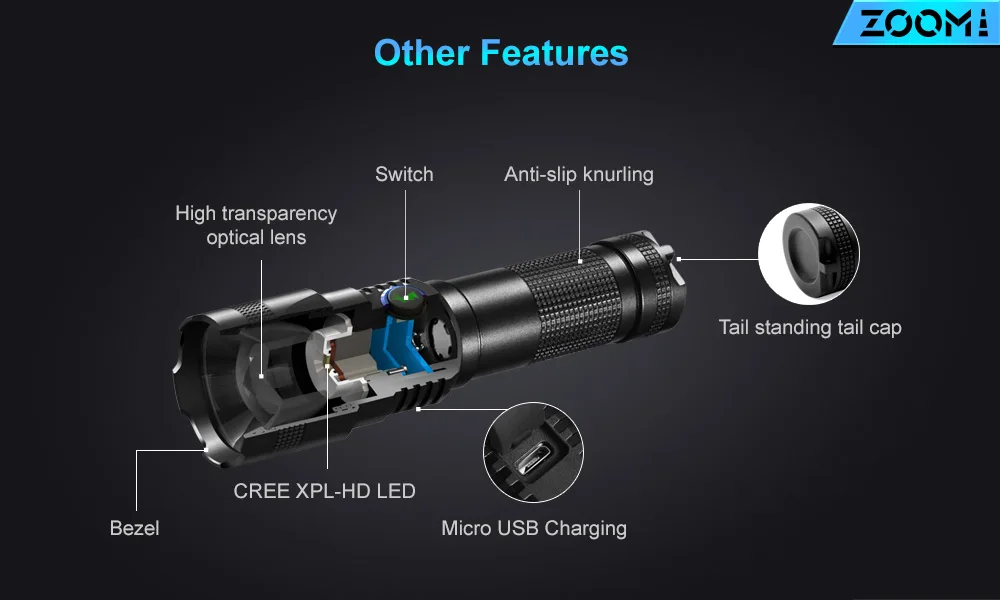 ZOOMI

Other Features

Switch

Anti-slip knurling

High transparency optical lens

Tail standing tail cap

CREE XPL-HD LED

Bezel

Micro USB Charging