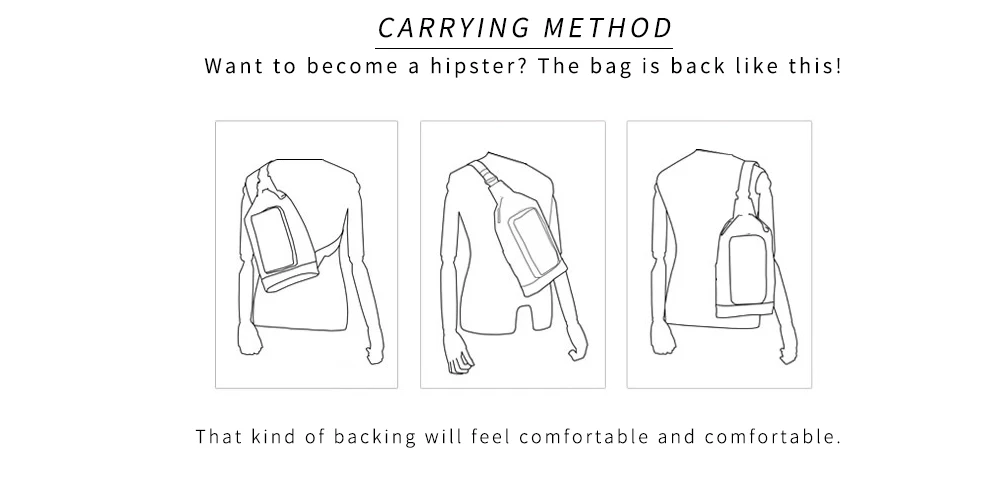 CARRYING METHOD

Want to become a hipster? The bag is back like this!

That kind of backing will feel comfortable and comfortable.