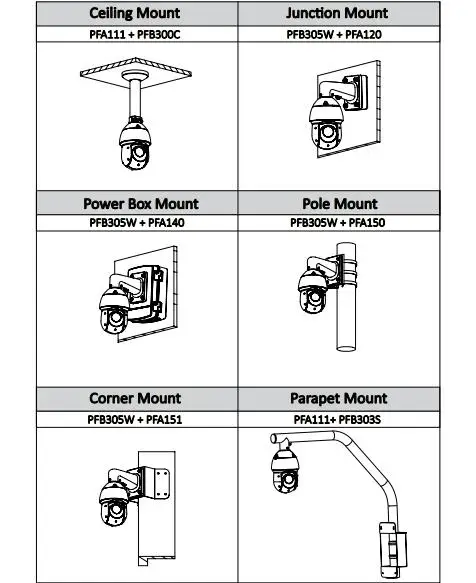 | Ceiling Mount | Junction Mount |
|---|---|
| PFA111 + PFB300C | PFB305W + PFA120 |
| Power Box Mount | Pole Mount |
| PFB305W + PFA140 | PFB305W + PFA150 |
| Corner Mount | Parapet Mount |
| PFB305W + PFA151 | PFA111+ PFB303S |