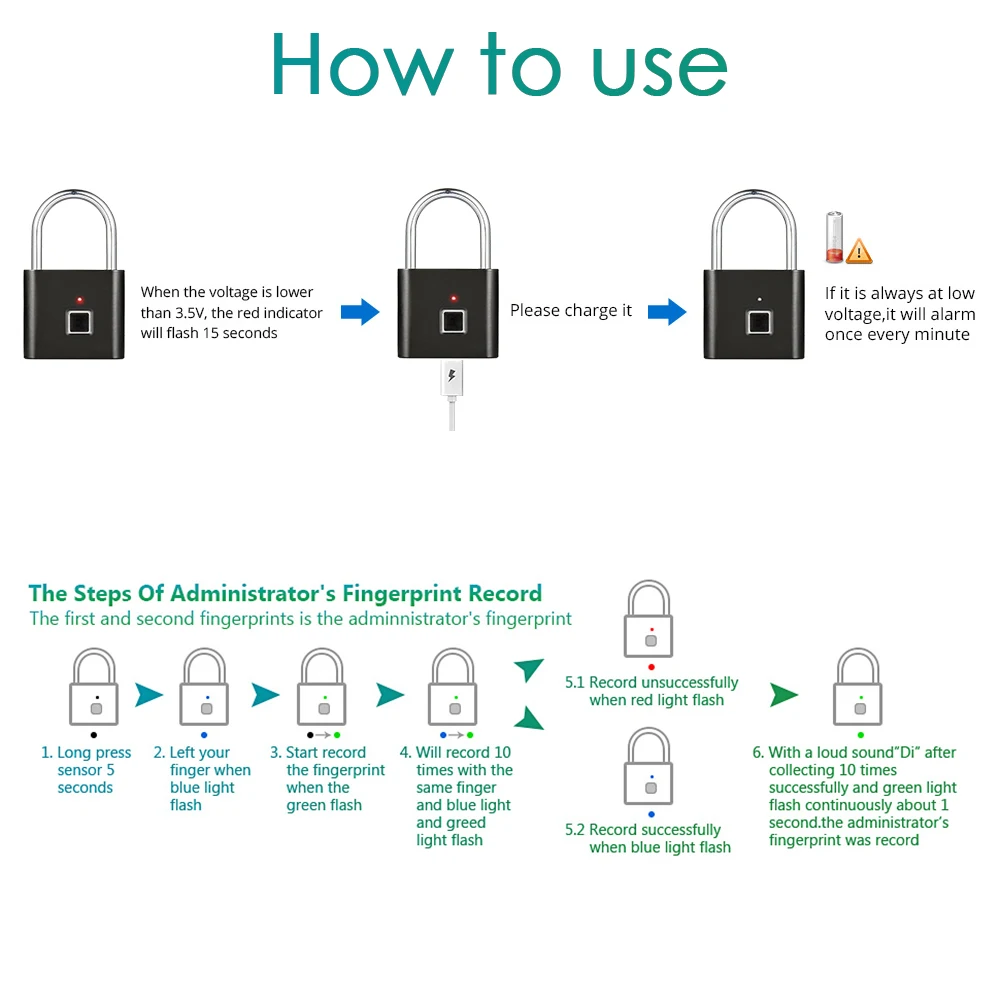 How to use

When the voltage is lower than 3.5V, the red indicator will flash 15 seconds

Please charge it

If it is always at low voltage,it will alarm once every minute

The Steps Of Administrator's Fingerprint Record
The first and second fingerprints is the adminnistrator's fingerprint

1. Long press sensor 5 seconds

2. Left your finger when blue light flash

3. Start record the fingerprint when the green flash

4. Will record 10 times with the same finger and blue light and greed light flash

5.1 Record unsuccessfully when red light flash

5.2 Record successfully when blue light flash

6. With a loud sound"Di" after collecting 10 times successfully and green light flash continuously about 1 second.the administrator's fingerprint was record