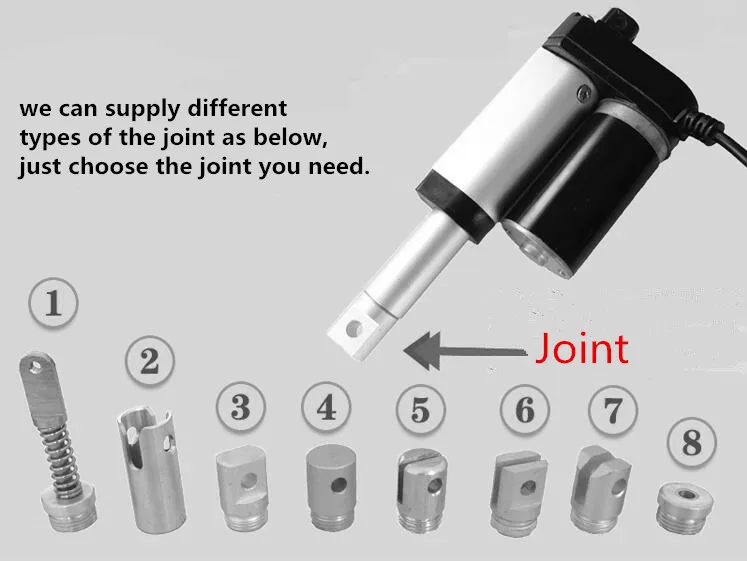 we can supply different types of the joint as below, just choose the joint you need.

Joint

1
2
3
4
5
6
7
8