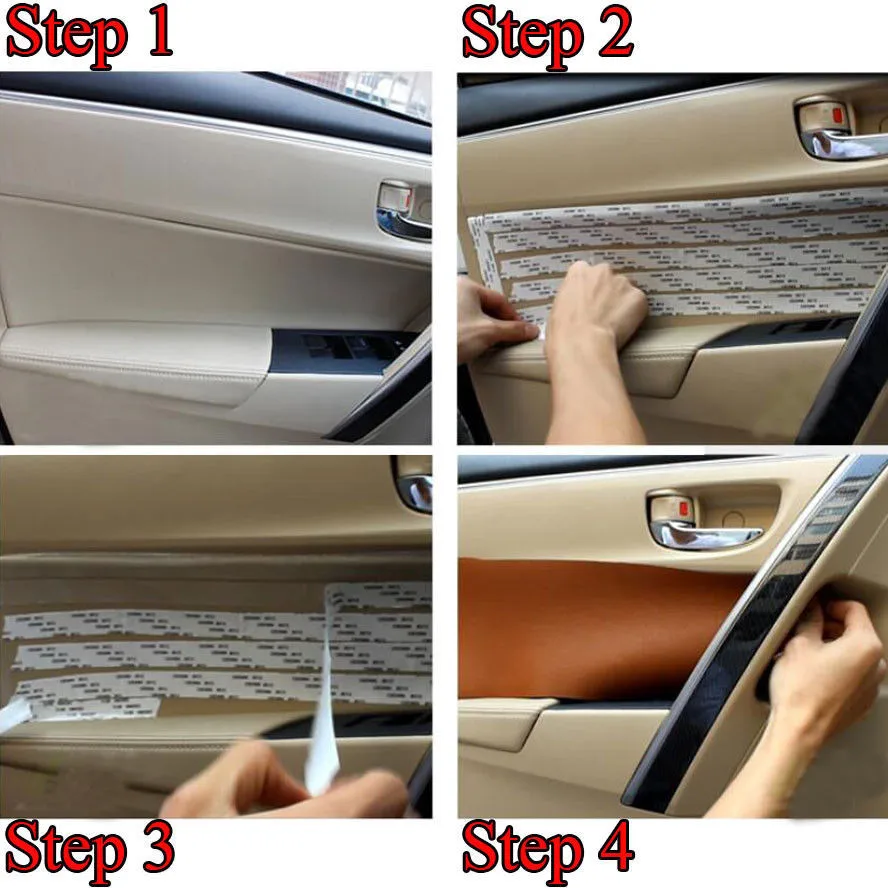 Step 1

Step 2

Step 3

Step 4