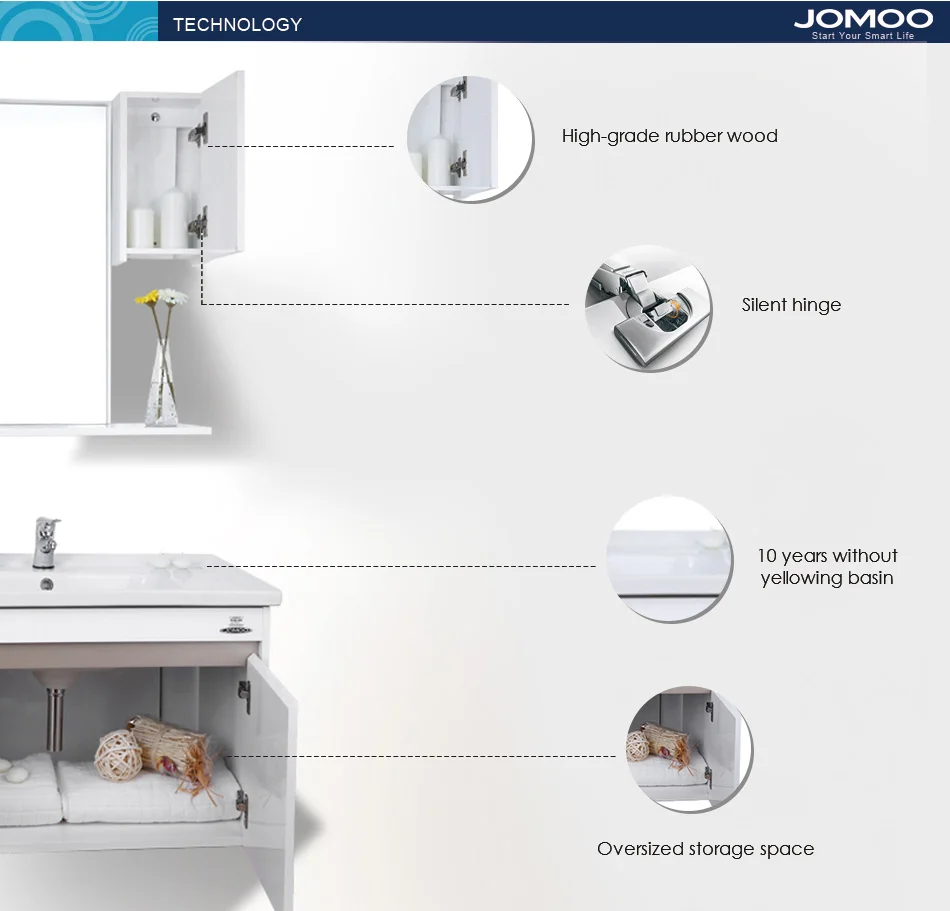 TECHNOLOGY

JOMOO
Start Your Smart Life

High-grade rubber wood

Silent hinge

10 years without yellowing basin

Oversized storage space