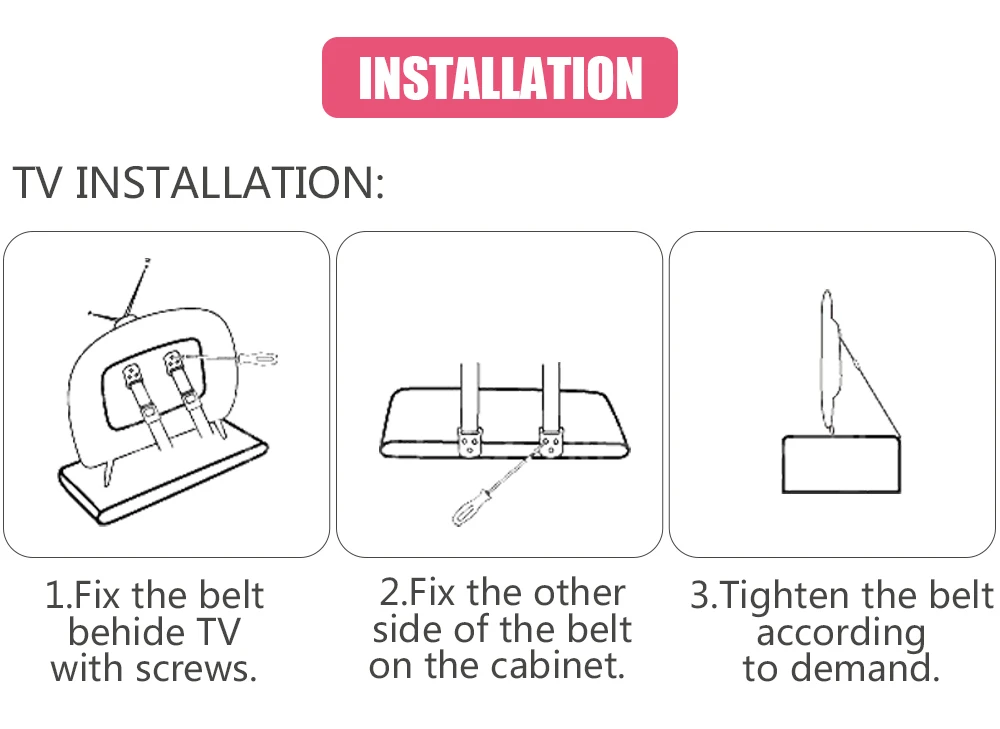 INSTALLATION

TV INSTALLATION:

1.Fix the belt behide TV with screws.

2.Fix the other side of the belt on the cabinet.

3.Tighten the belt according to demand.