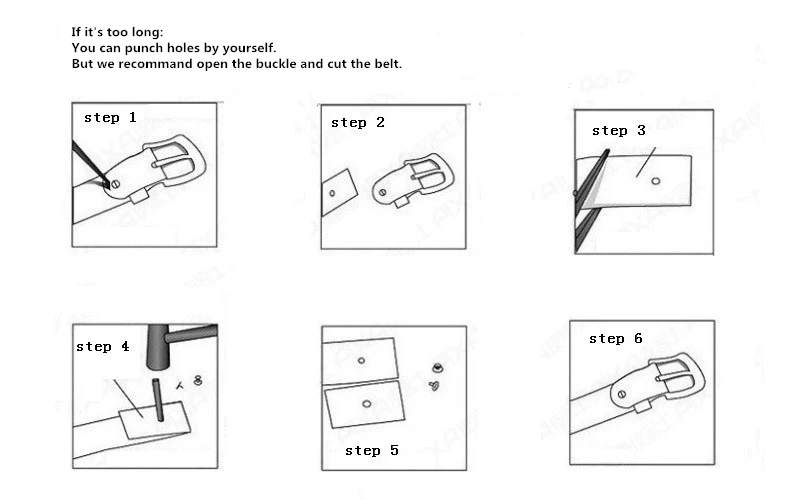 If it's too long:
You can punch holes by yourself.
But we recommand open the buckle and cut the belt.

step 1

step 2

step 3

step 4

step 5

step 6