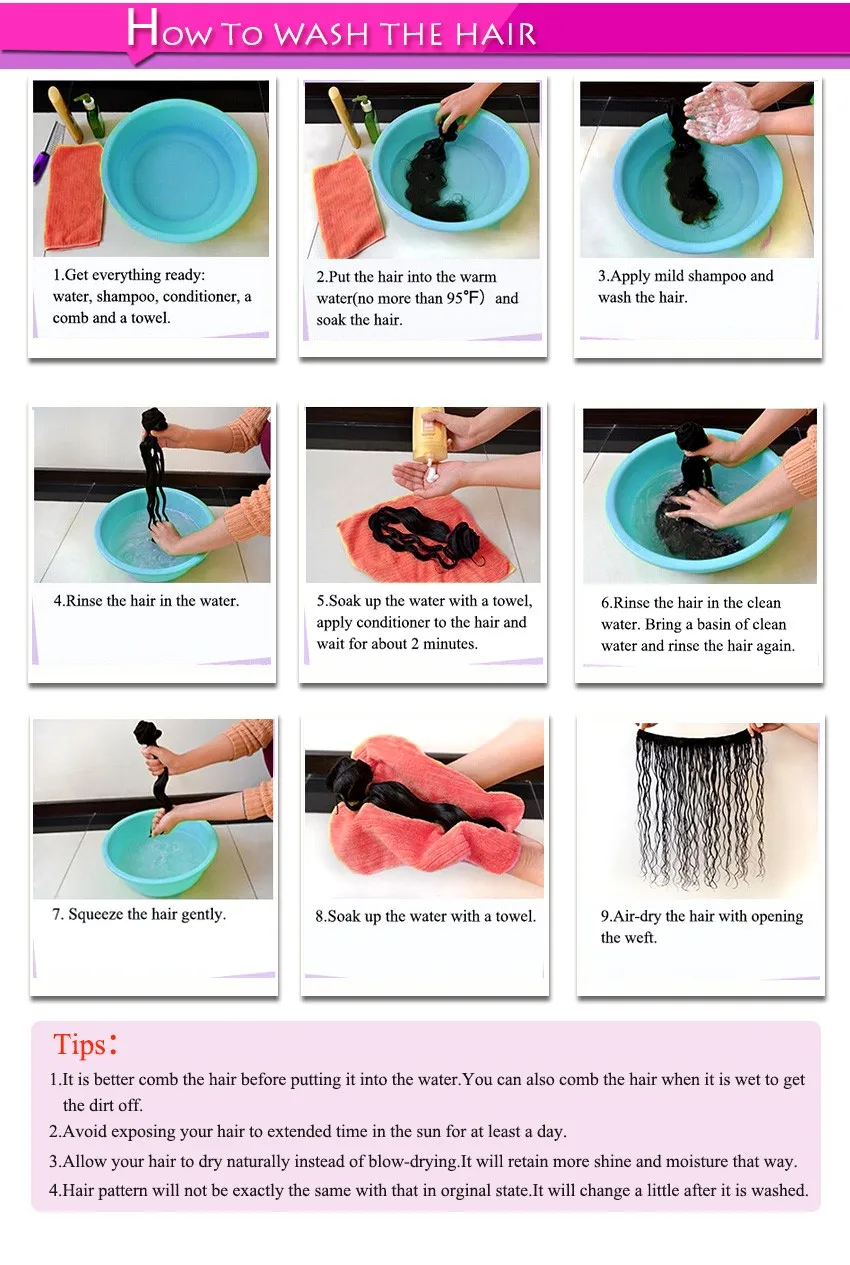 HOW TO WASH THE HAIR

1.Get everything ready: water, shampoo, conditioner, a comb and a towel.

2.Put the hair into the warm water(no more than 95℉) and soak the hair.

3.Apply mild shampoo and wash the hair.

4.Rinse the hair in the water.

5.Soak up the water with a towel, apply conditioner to the hair and wait for about 2 minutes.

6.Rinse the hair in the clean water. Bring a basin of clean water and rinse the hair again.

7. Squeeze the hair gently.

8.Soak up the water with a towel.

9.Air-dry the hair with opening the weft.

Tips:

1.It is better comb the hair before putting it into the water.You can also comb the hair when it is wet to get the dirt off.

2.Avoid exposing your hair to extended time in the sun for at least a day.

3.Allow your hair to dry naturally instead of blow-drying.It will retain more shine and moisture that way.

4.Hair pattern will not be exactly the same with that in orginal state.It will change a little after it is washed.