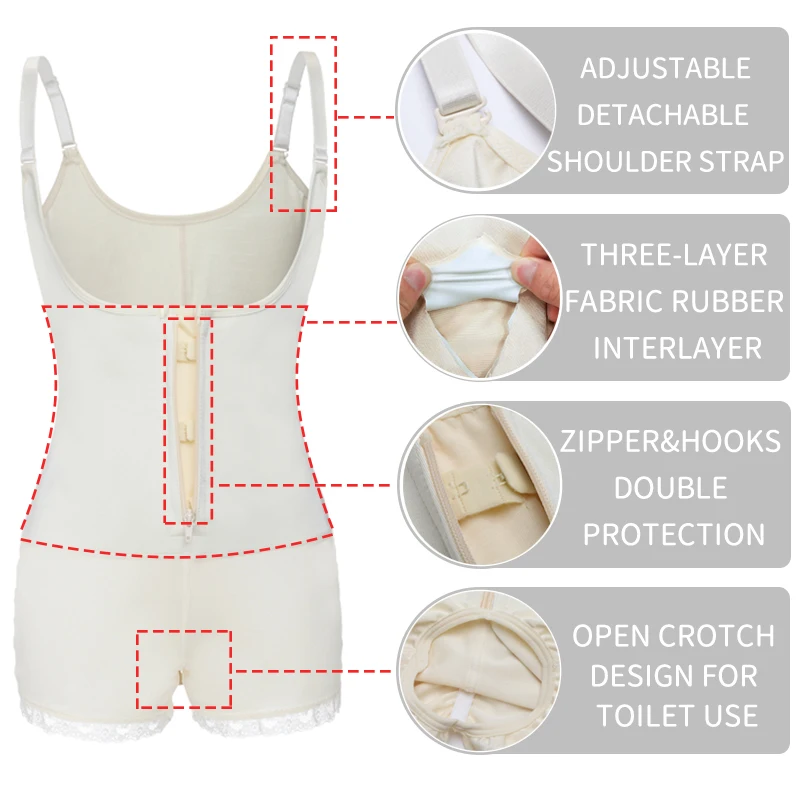 ADJUSTABLE DETACHABLE SHOULDER STRAP

THREE-LAYER FABRIC RUBBER INTERLAYER

ZIPPER&HOOKS DOUBLE PROTECTION

OPEN CROTCH DESIGN FOR TOILET USE