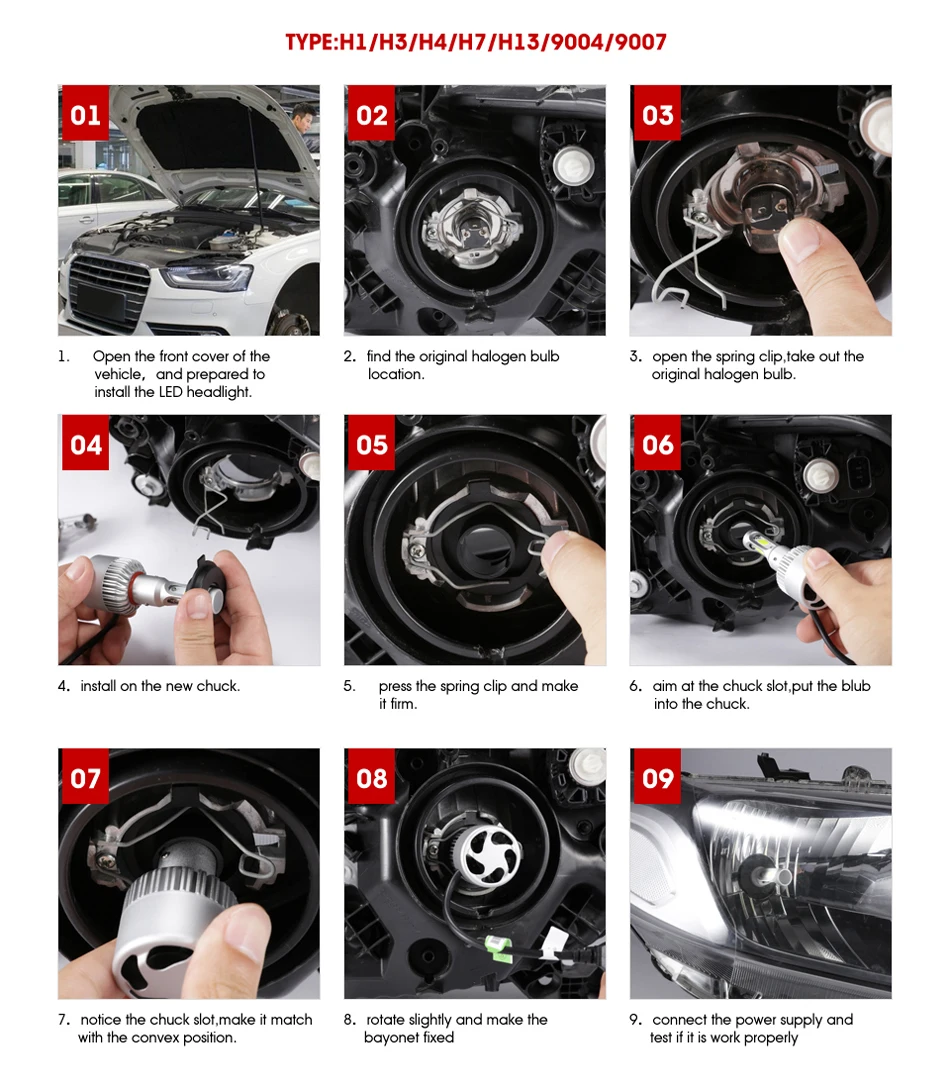 TYPE:H1/H3/H4/H7/H13/9004/9007

01

1. Open the front cover of the vehicle, and prepared to install the LED headlight.

02

2. find the original halogen bulb location.

03

3. open the spring clip,take out the original halogen bulb.

04

4. install on the new chuck.

05

5. press the spring clip and make it firm.

06

6. aim at the chuck slot,put the blub into the chuck.

07

7. notice the chuck slot,make it match with the convex position.

08

8. rotate slightly and make the bayonet fixed

09

9. connect the power supply and test if it is work properly