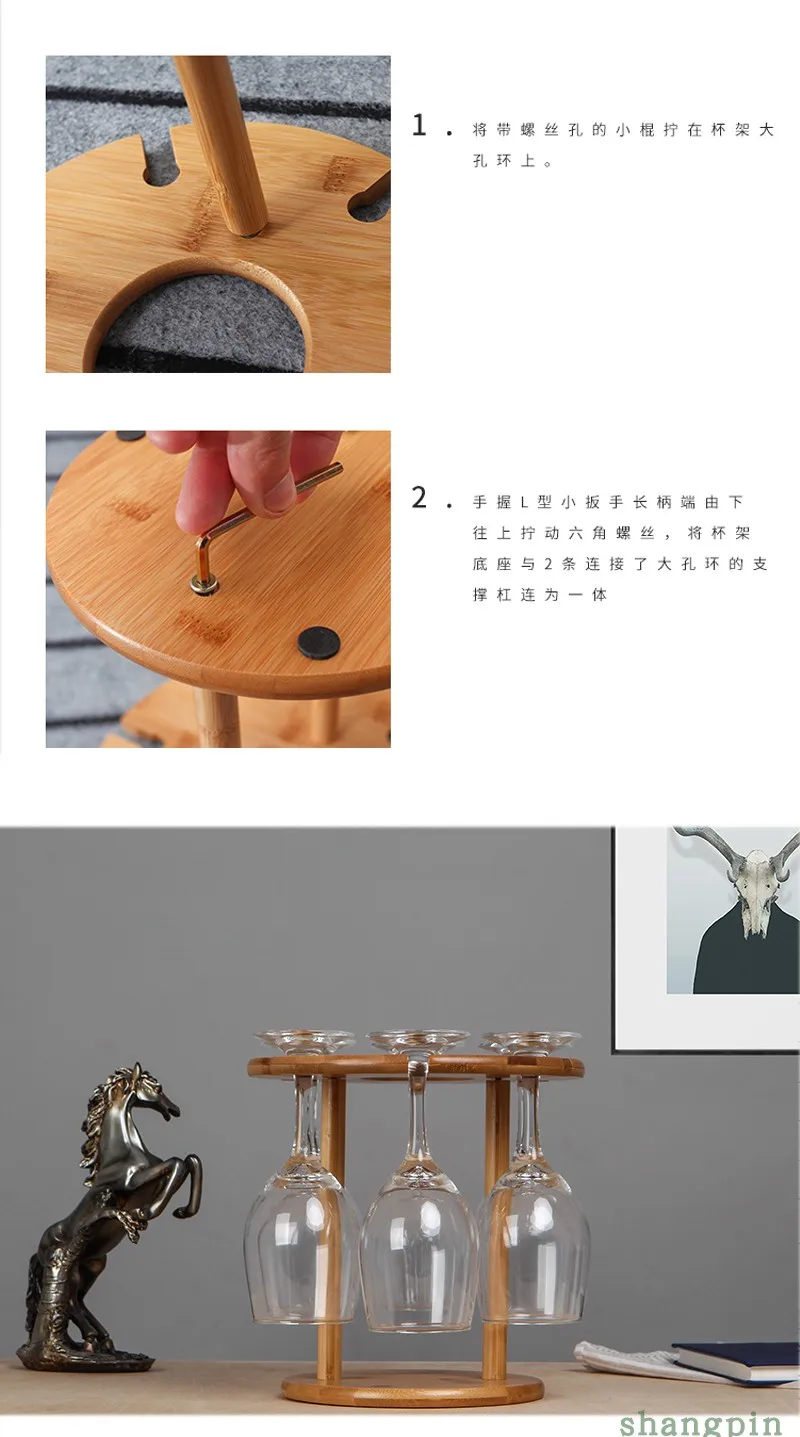 1. 将带螺丝孔的小棍拧在杯架大孔环上。

2. 手握L型小扳手长柄端由下往上拧动六角螺丝，将杯架底座与2条连接了大孔环的支撑杠连为一体

shangpin