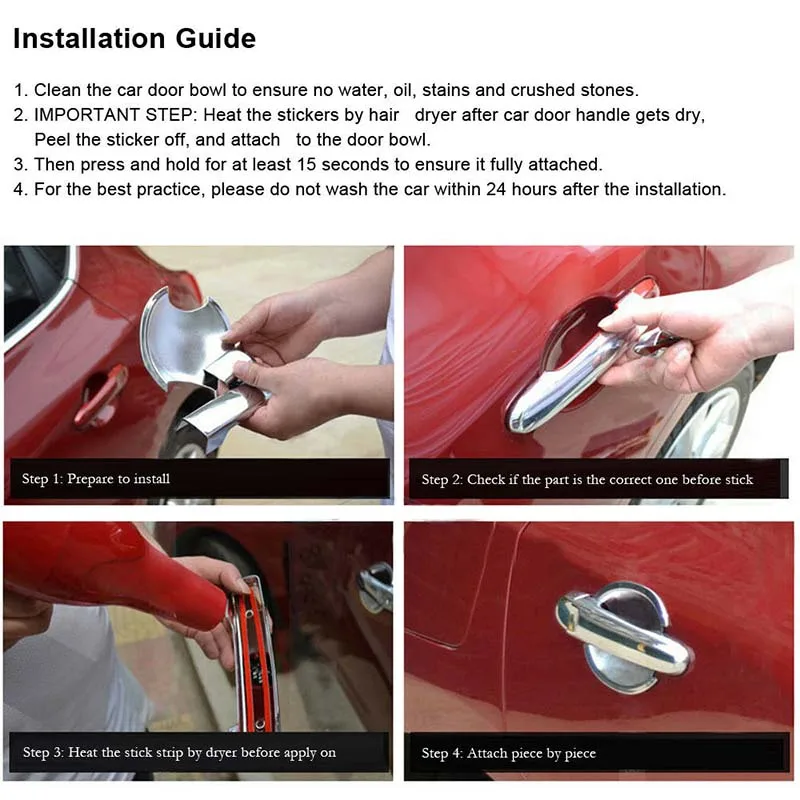 Installation Guide

1. Clean the car door bowl to ensure no water, oil, stains and crushed stones.
2. IMPORTANT STEP: Heat the stickers by hair dryer after car door handle gets dry, Peel the sticker off, and attach to the door bowl.
3. Then press and hold for at least 15 seconds to ensure it fully attached.
4. For the best practice, please do not wash the car within 24 hours after the installation.

Step 1: Prepare to install

Step 2: Check if the part is the correct one before stick

Step 3: Heat the stick strip by dryer before apply on

Step 4: Attach piece by piece