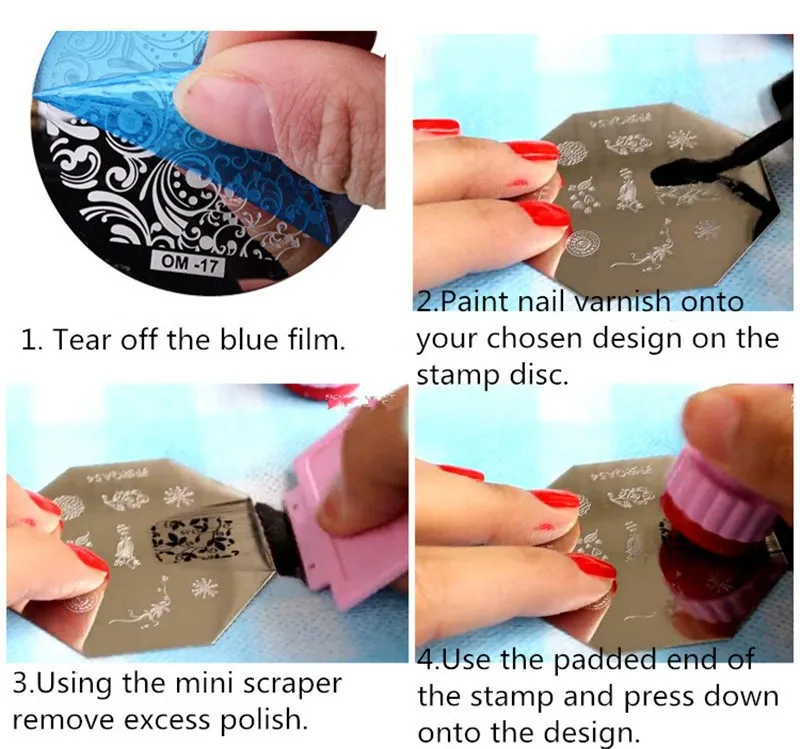 OM -17

1. Tear off the blue film.

2.Paint nail varnish onto your chosen design on the stamp disc.

3.Using the mini scraper remove excess polish.

4.Use the padded end of the stamp and press down onto the design.