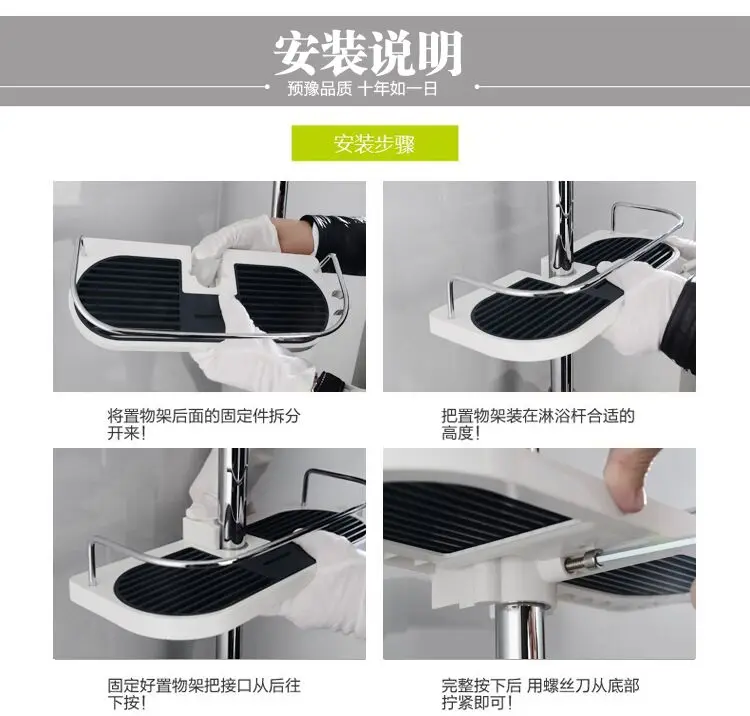 安装说明
预豫品质 十年如一日

安装步骤

将置物架后面的固定件拆分开来!

把置物架装在淋浴杆合适的高度!

固定好置物架把接口从后往下按!

完整按下后 用螺丝刀从底部拧紧即可!