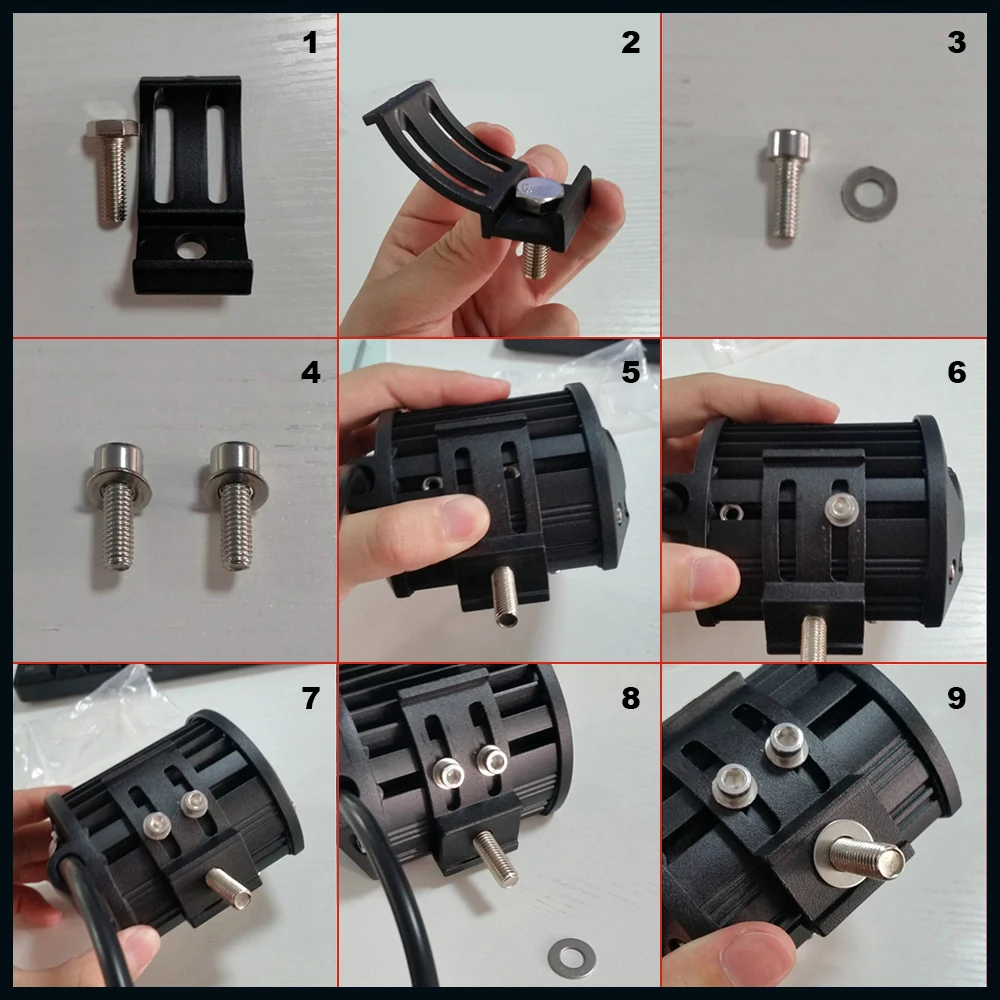 1

2

3

4

5

6

7

8

9