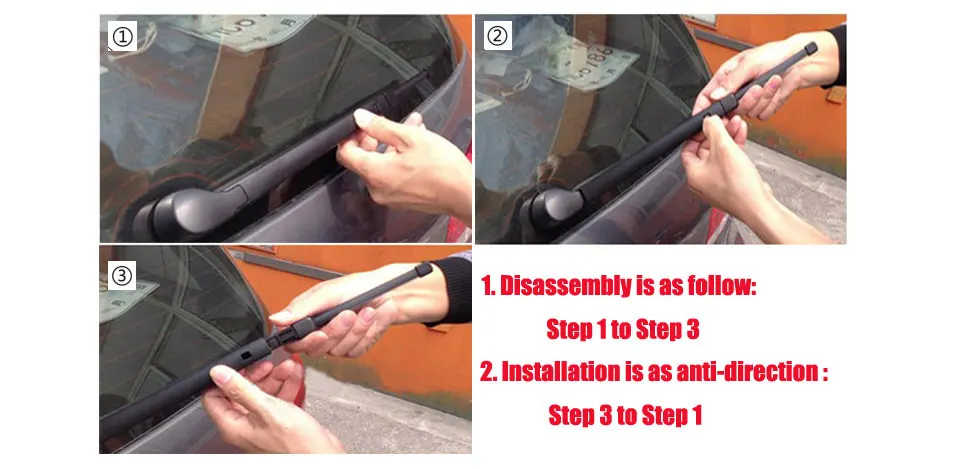 ①

②

③

1. Disassembly is as follow:

Step 1 to Step 3

2. Installation is as anti-direction :

Step 3 to Step 1