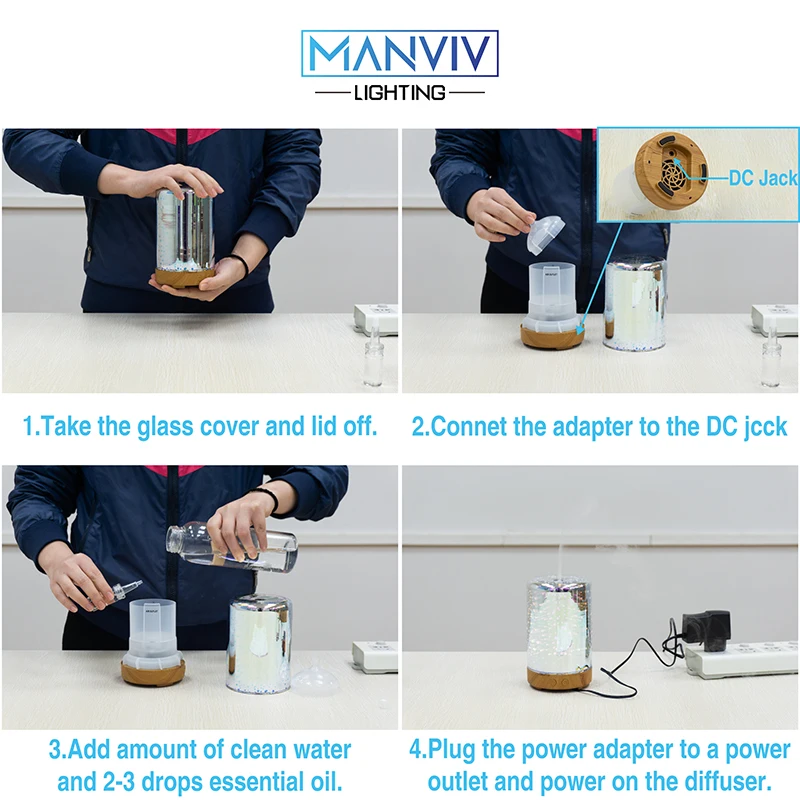 MANVIV
LIGHTING

DC Jack

1.Take the glass cover and lid off.

2.Connet the adapter to the DC jcck

3.Add amount of clean water and 2-3 drops essential oil.

4.Plug the power adapter to a power outlet and power on the diffuser.