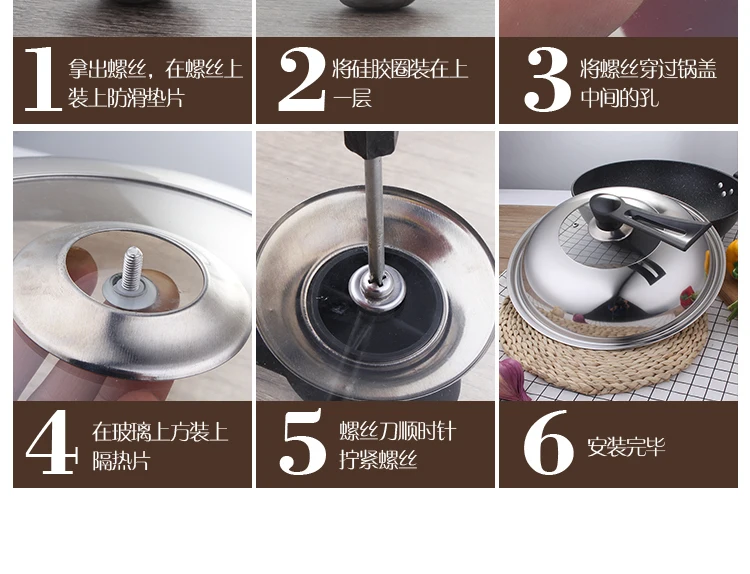 1 拿出螺丝，在螺丝上装上防滑垫片

2 将硅胶圈装在上一层

3 将螺丝穿过锅盖中间的孔

4 在玻璃上方装上隔热片

5 螺丝刀顺时针拧紧螺丝

6 安装完毕