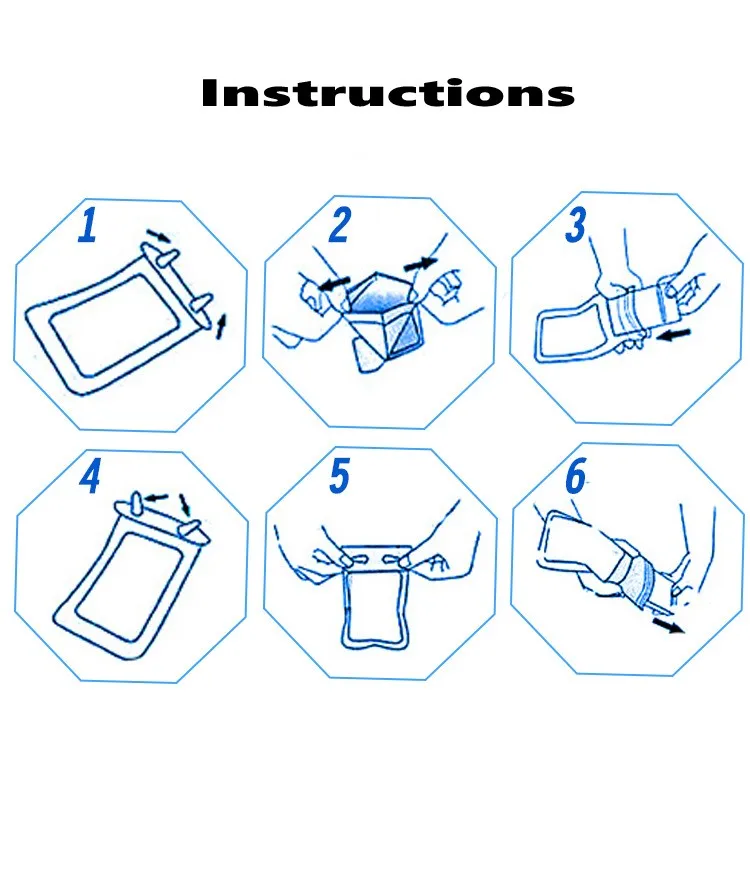 Instructions

1

2

3

4

5

6