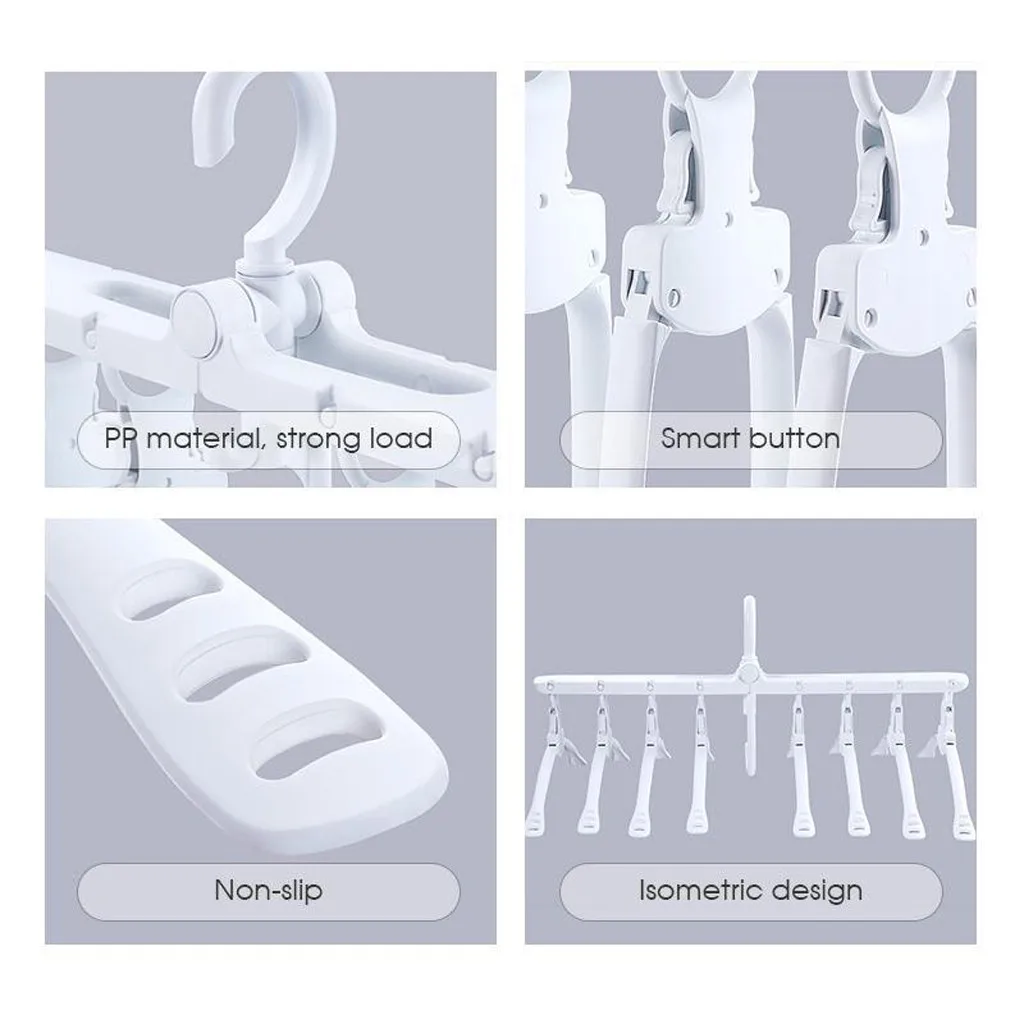 PP material, strong load

Smart button

Non-slip

Isometric design