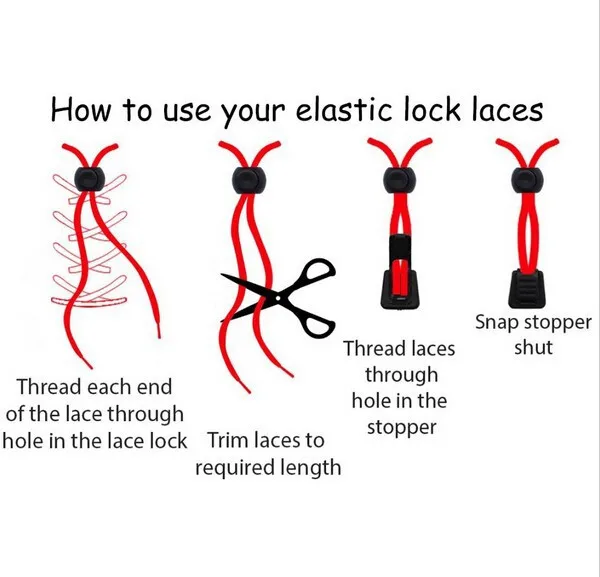 How to use your elastic lock laces

Thread each end of the lace through hole in the lace lock

Trim laces to required length

Thread laces through hole in the stopper

Snap stopper shut