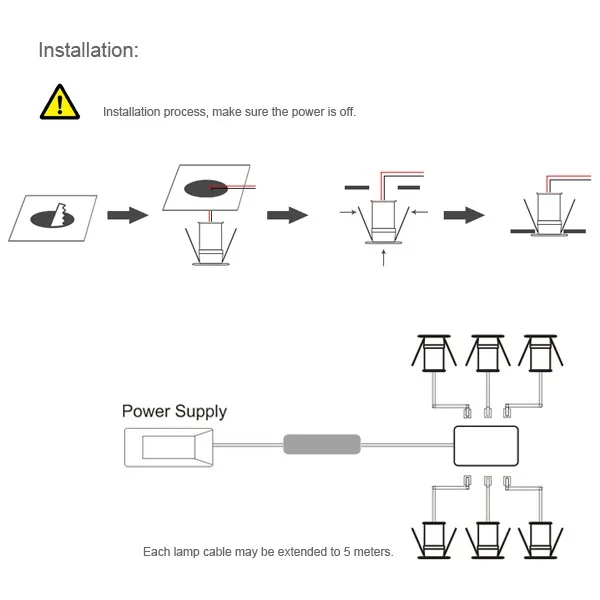 Installation:

Installation process, make sure the power is off.

Power Supply

Each lamp cable may be extended to 5 meters.