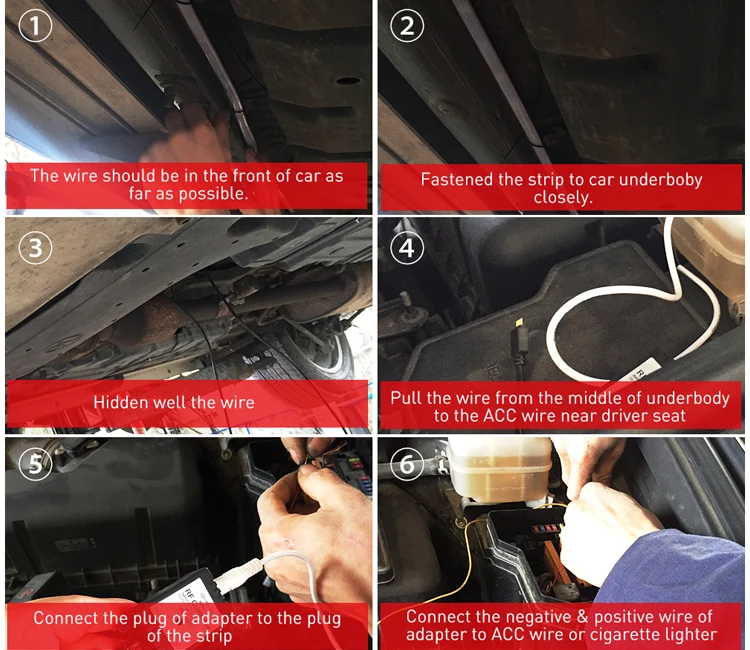 1

The wire should be in the front of car as far as possible.

2

Fastened the strip to car underboby closely.

3

Hidden well the wire

4

Pull the wire from the middle of underbody to the ACC wire near driver seat

5

Connect the plug of adapter to the plug of the strip

6

Connect the negative & positive wire of adapter to ACC wire or cigarette lighter