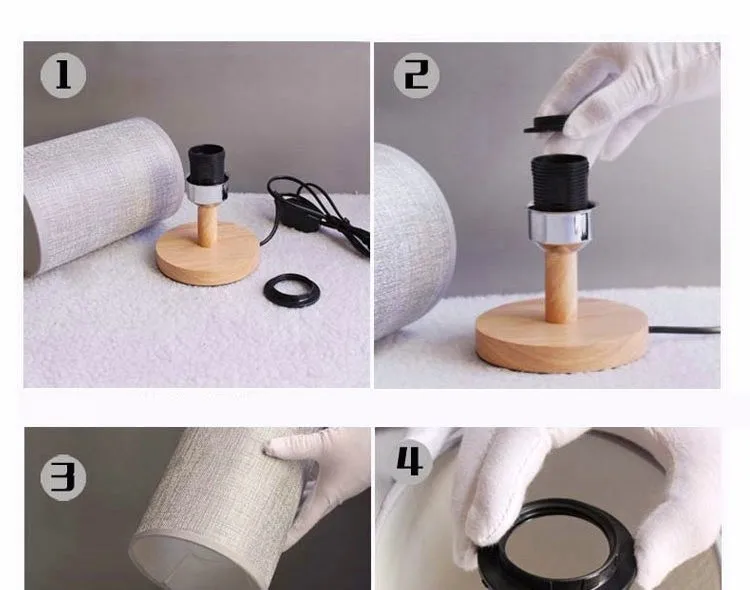 1

2

3

4