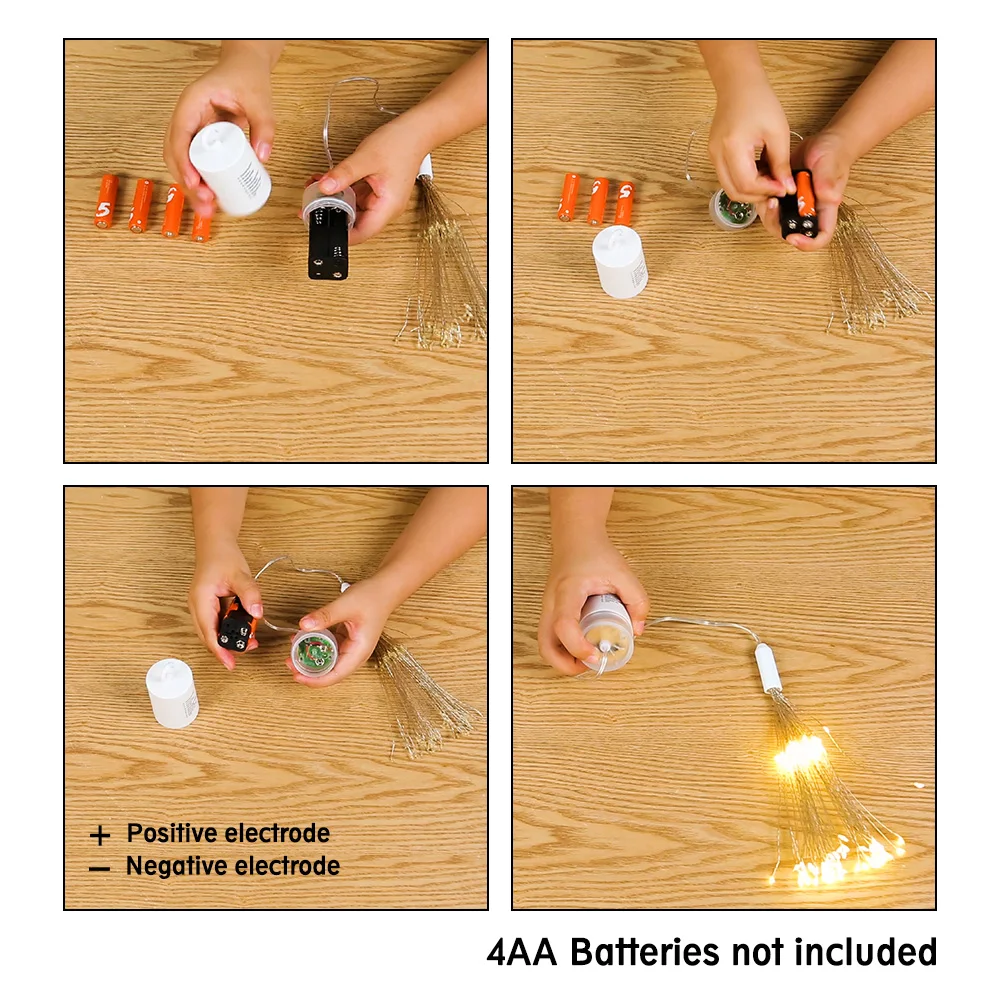 + Positive electrode
— Negative electrode

4AA Batteries not included