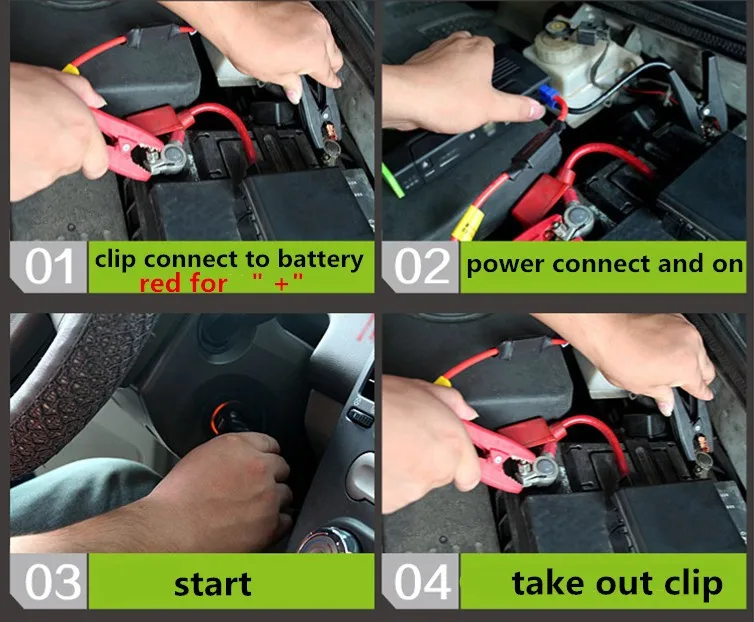 01 clip connect to battery
red for " +"

02 power connect and on

03 start

04 take out clip