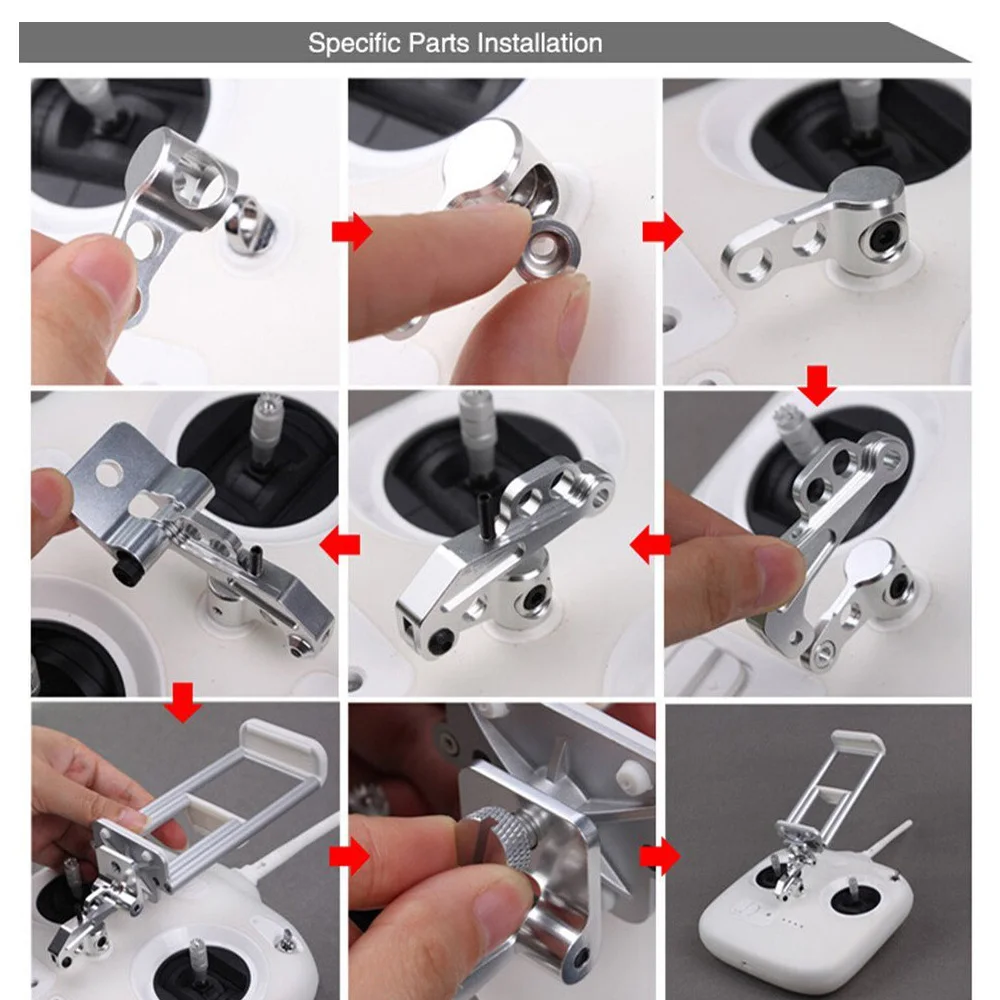 Specific Parts Installation