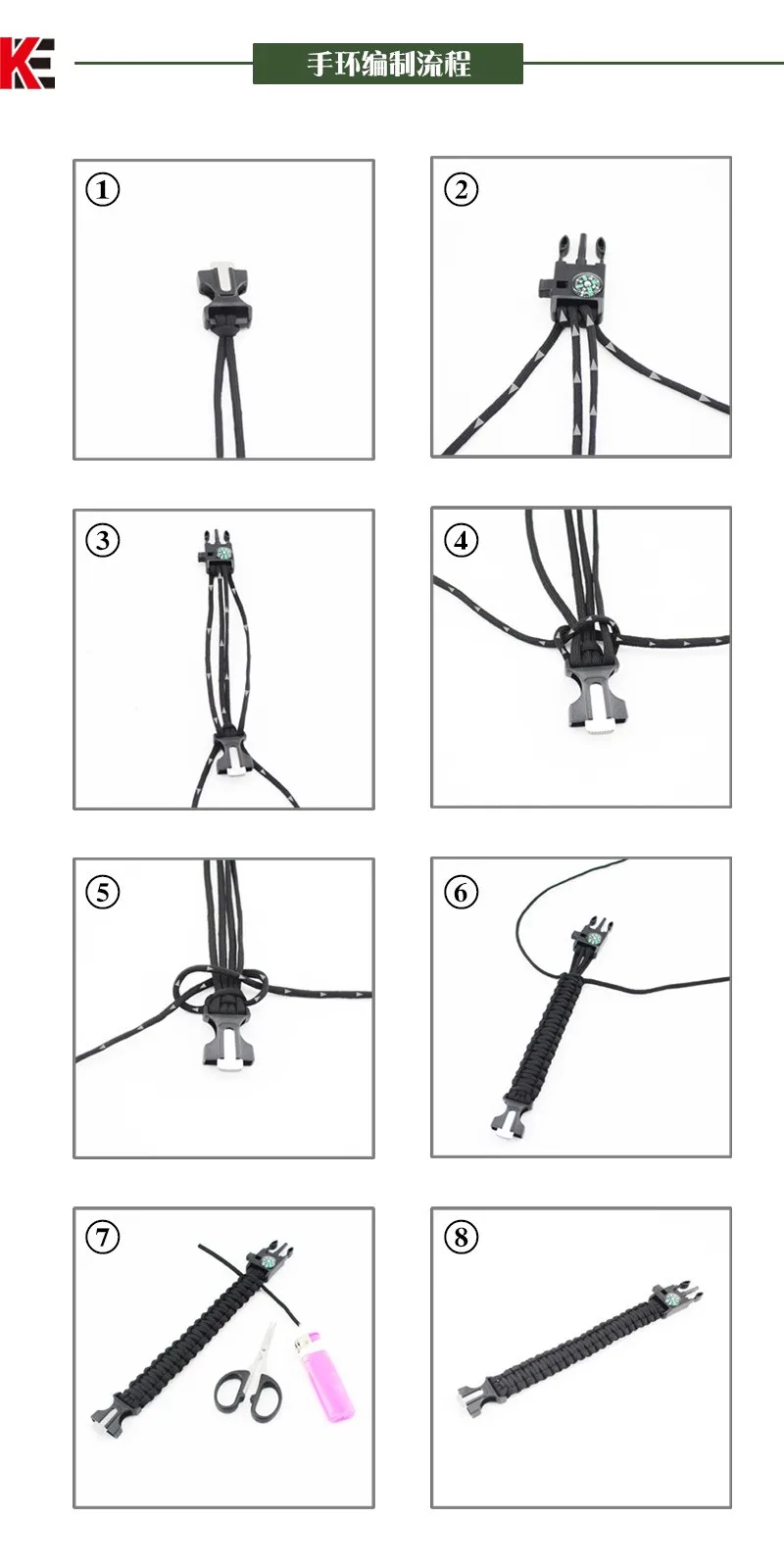 KE

手环编制流程

①

②

③

④

⑤

⑥

⑦

⑧