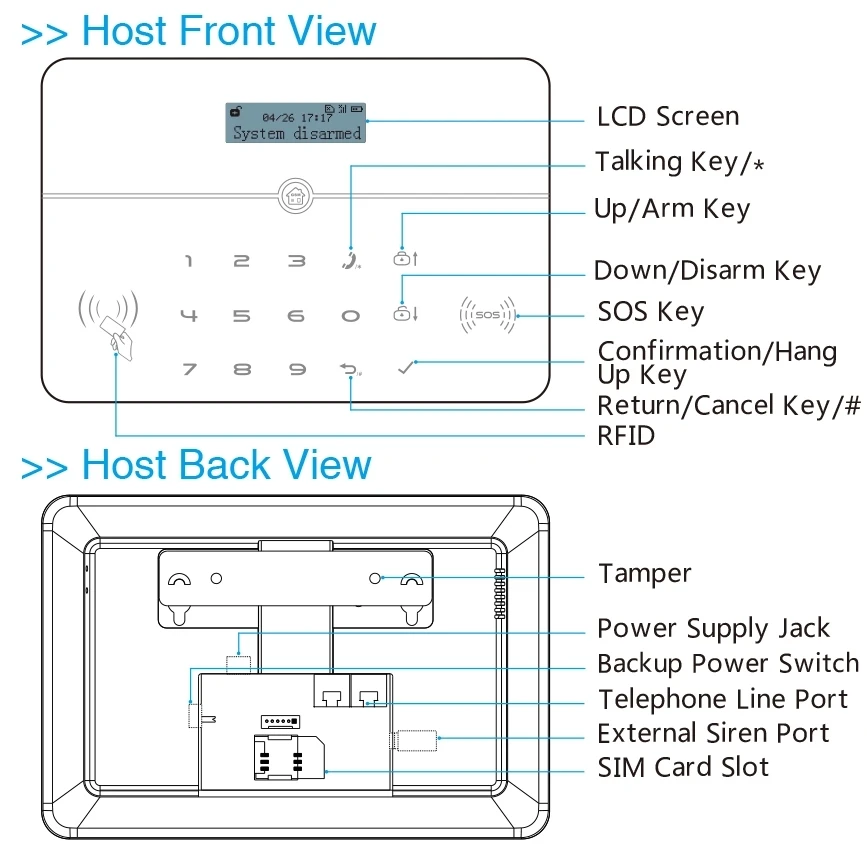 >> Host Front View

04/26 17:17
System disarmed

1 2 3
4 5 6 0
7 8 9

SOS

LCD Screen
Talking Key/*
Up/Arm Key
Down/Disarm Key
SOS Key
Confirmation/Hang Up Key
Return/Cancel Key/#
RFID

>> Host Back View

Tamper
Power Supply Jack
Backup Power Switch
Telephone Line Port
External Siren Port
SIM Card Slot