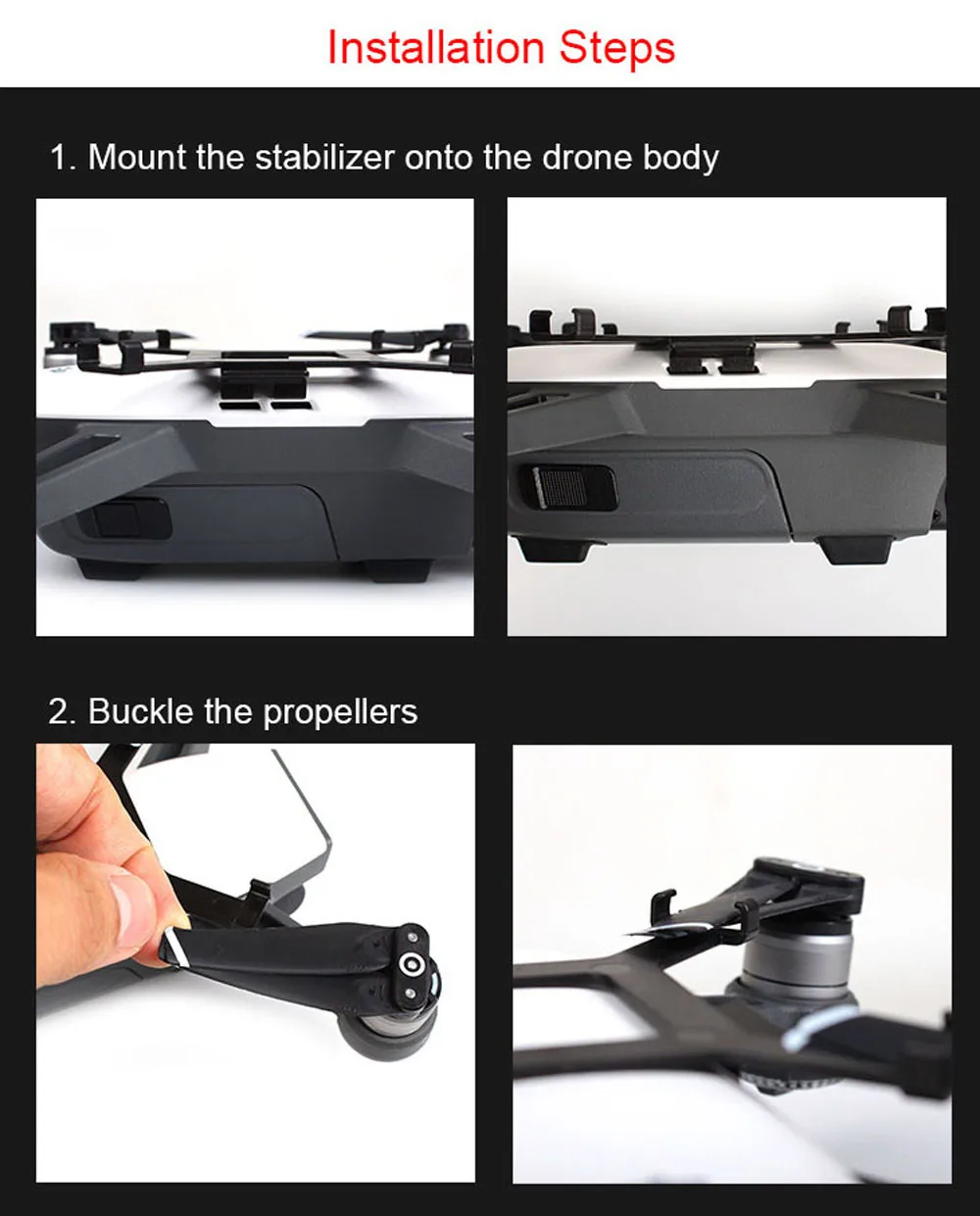 Installation Steps

1. Mount the stabilizer onto the drone body

2. Buckle the propellers