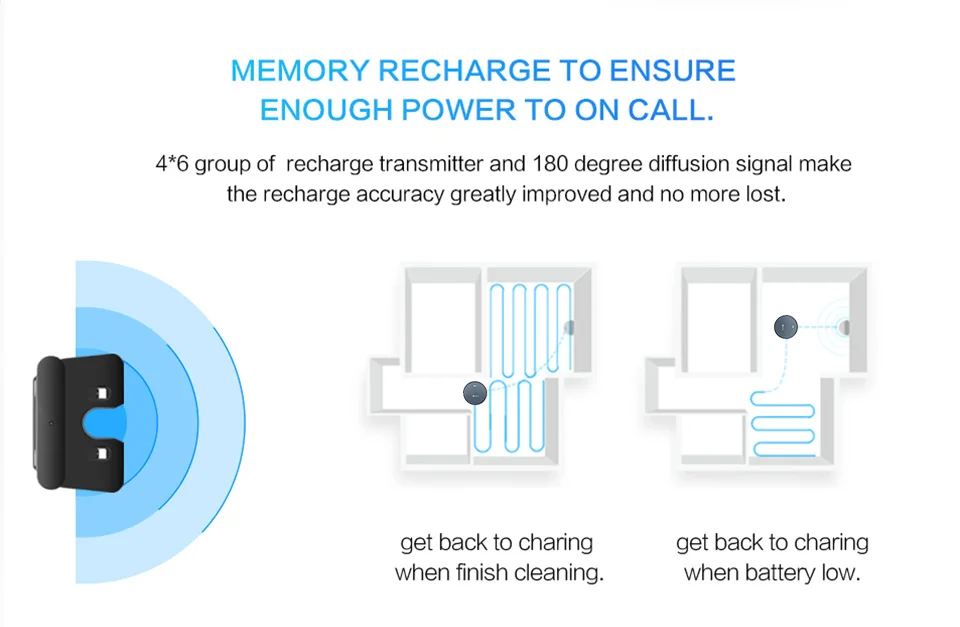 MEMORY RECHARGE TO ENSURE ENOUGH POWER TO ON CALL.

4*6 group of recharge transmitter and 180 degree diffusion signal make the recharge accuracy greatly improved and no more lost.

get back to charing when finish cleaning.

get back to charing when battery low.