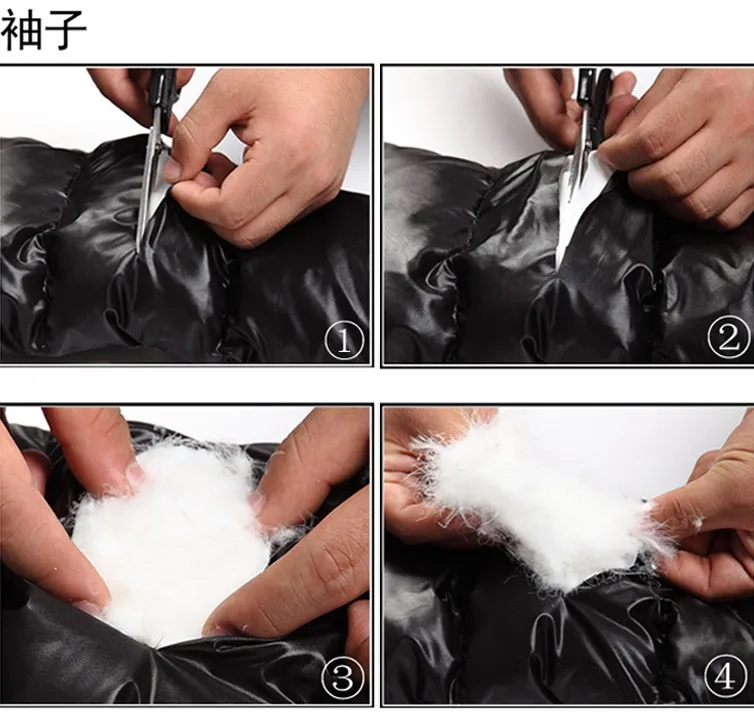 袖子

①

②

③

④