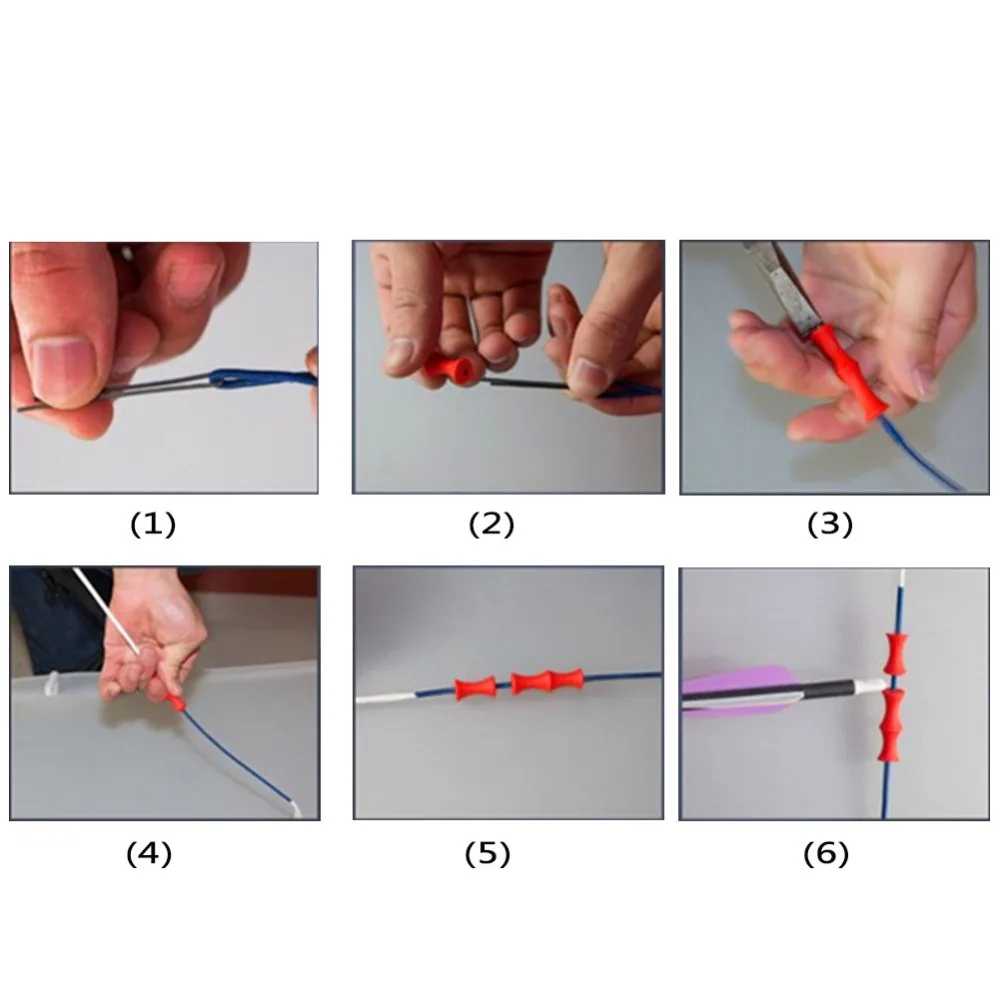 (1)

(2)

(3)

(4)

(5)

(6)